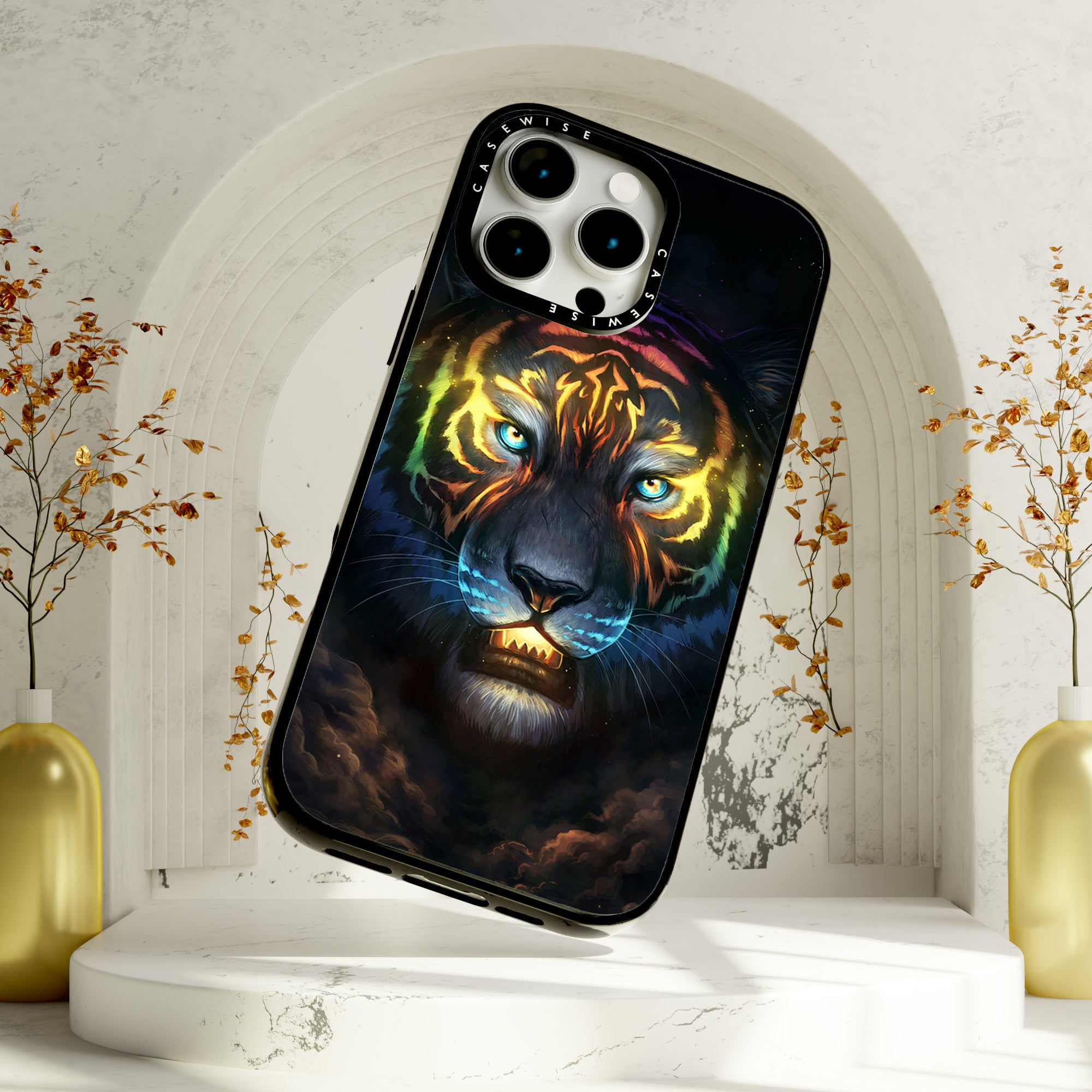 CASEWISE CASEWISE