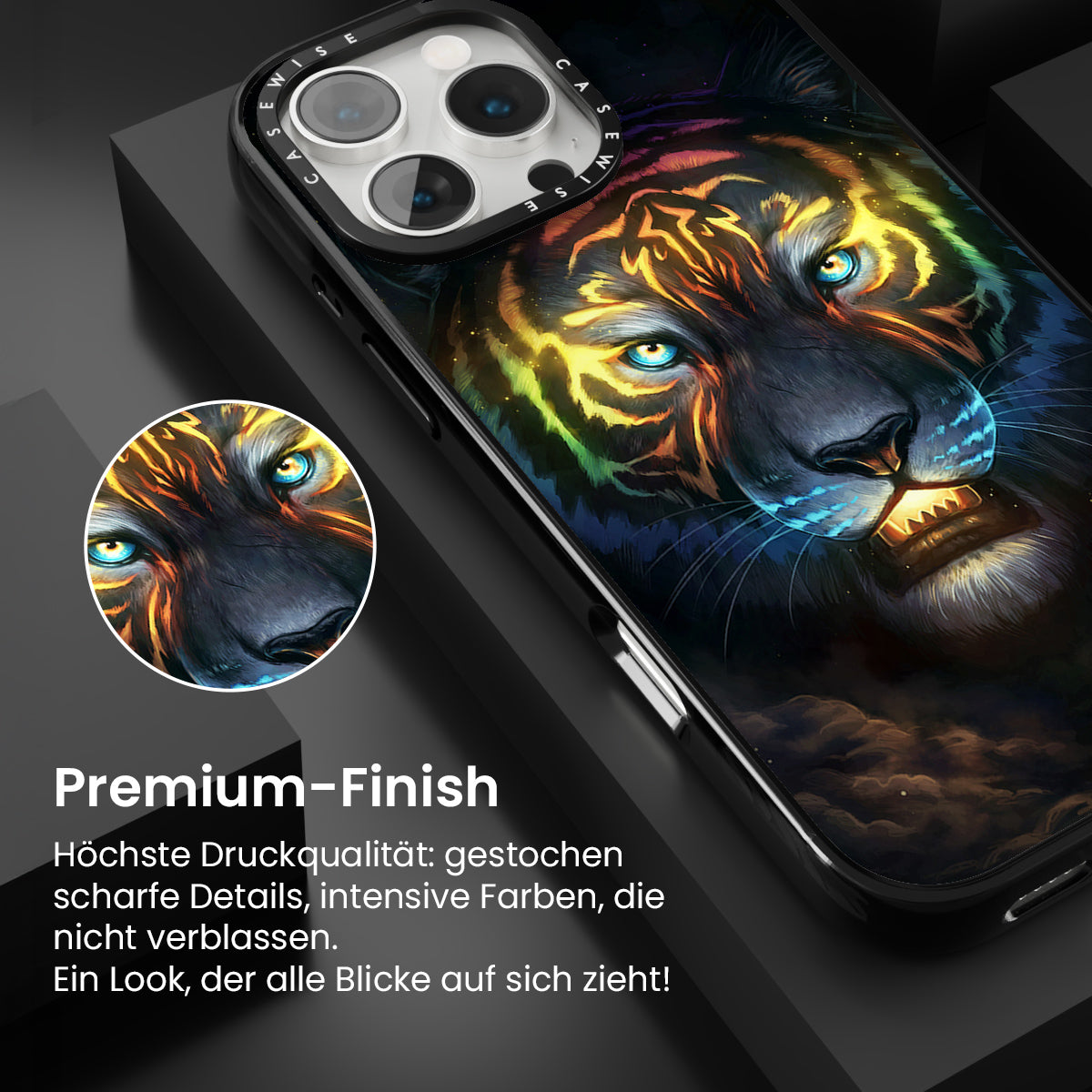 CASEWISE CASEWISE

Premium-Finish

Höchste Druckqualität: gestochen scharfe Details, intensive Farben, die nicht verblassen.
Ein Look, der alle Blicke auf sich zieht!