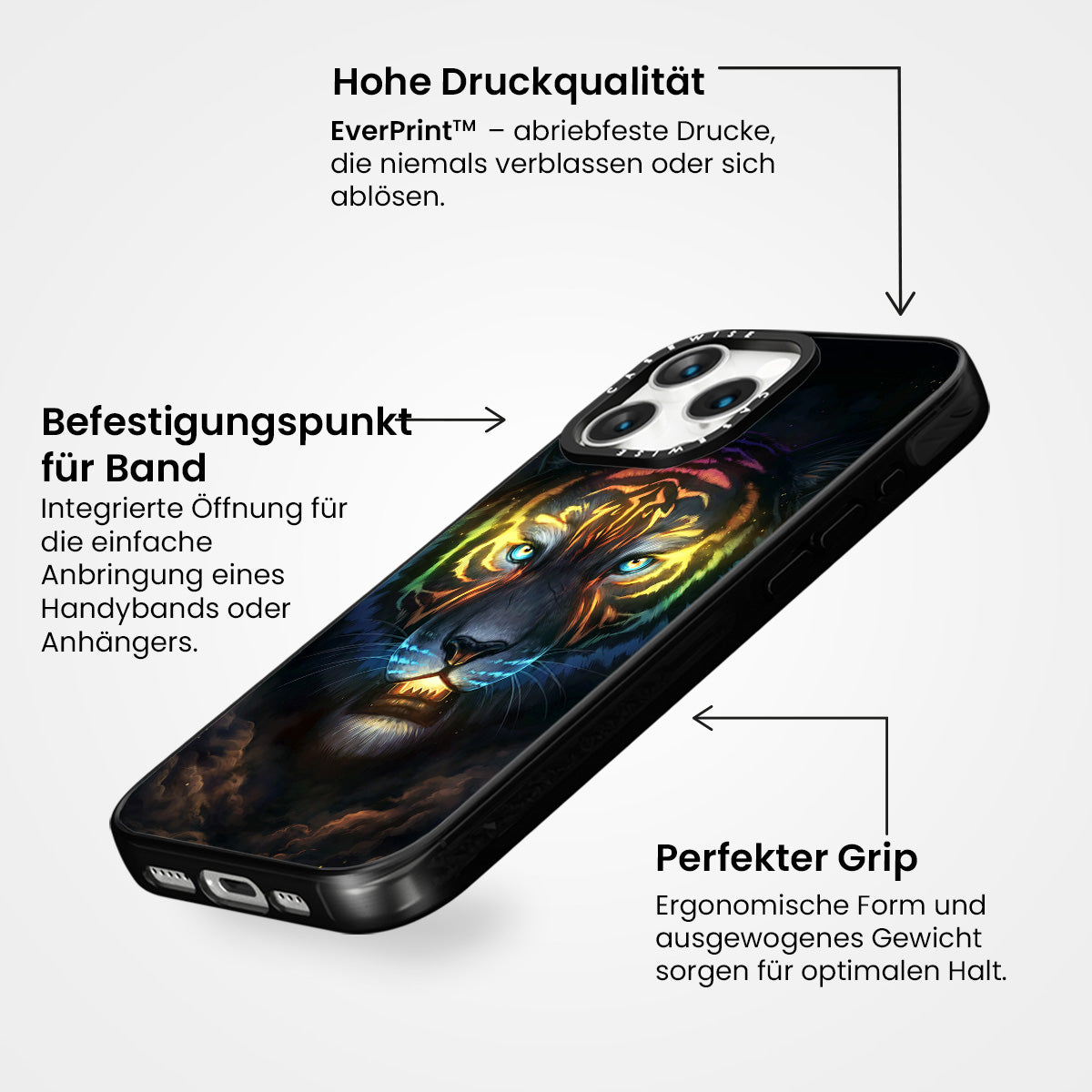 Hohe Druckqualität

EverPrint™ – abriebfeste Drucke, die niemals verblassen oder sich ablösen.

Befestigungspunkt für Band

Integrierte Öffnung für die einfache Anbringung eines Handybands oder Anhängers.

CASEWISE

CASEWISE

Perfekter Grip

Ergonomische Form und ausgewogenes Gewicht sorgen für optimalen Halt.