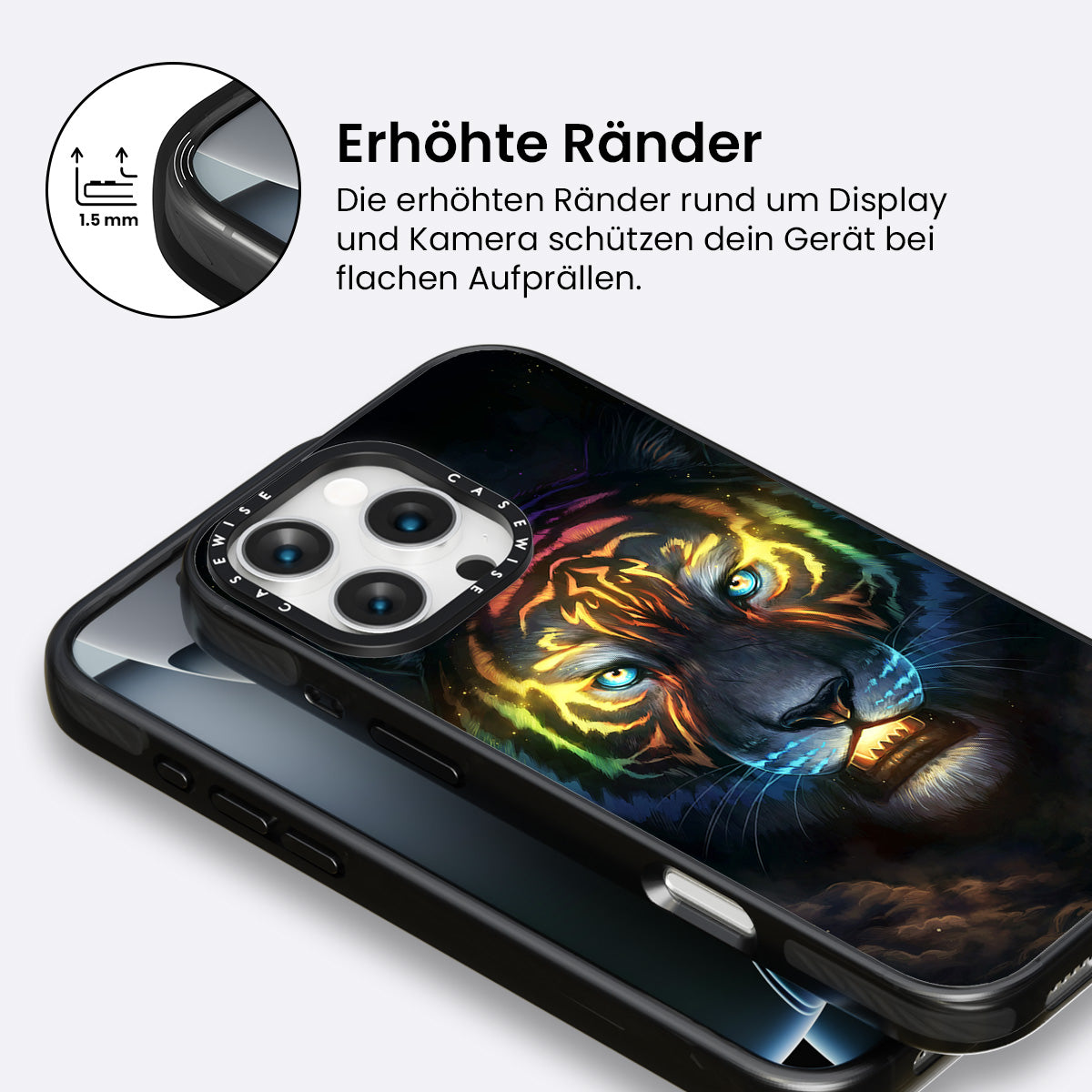 1.5 mm

Erhöhte Ränder

Die erhöhten Ränder rund um Display und Kamera schützen dein Gerät bei flachen Aufprällen.

CASEWISE CASEWISE