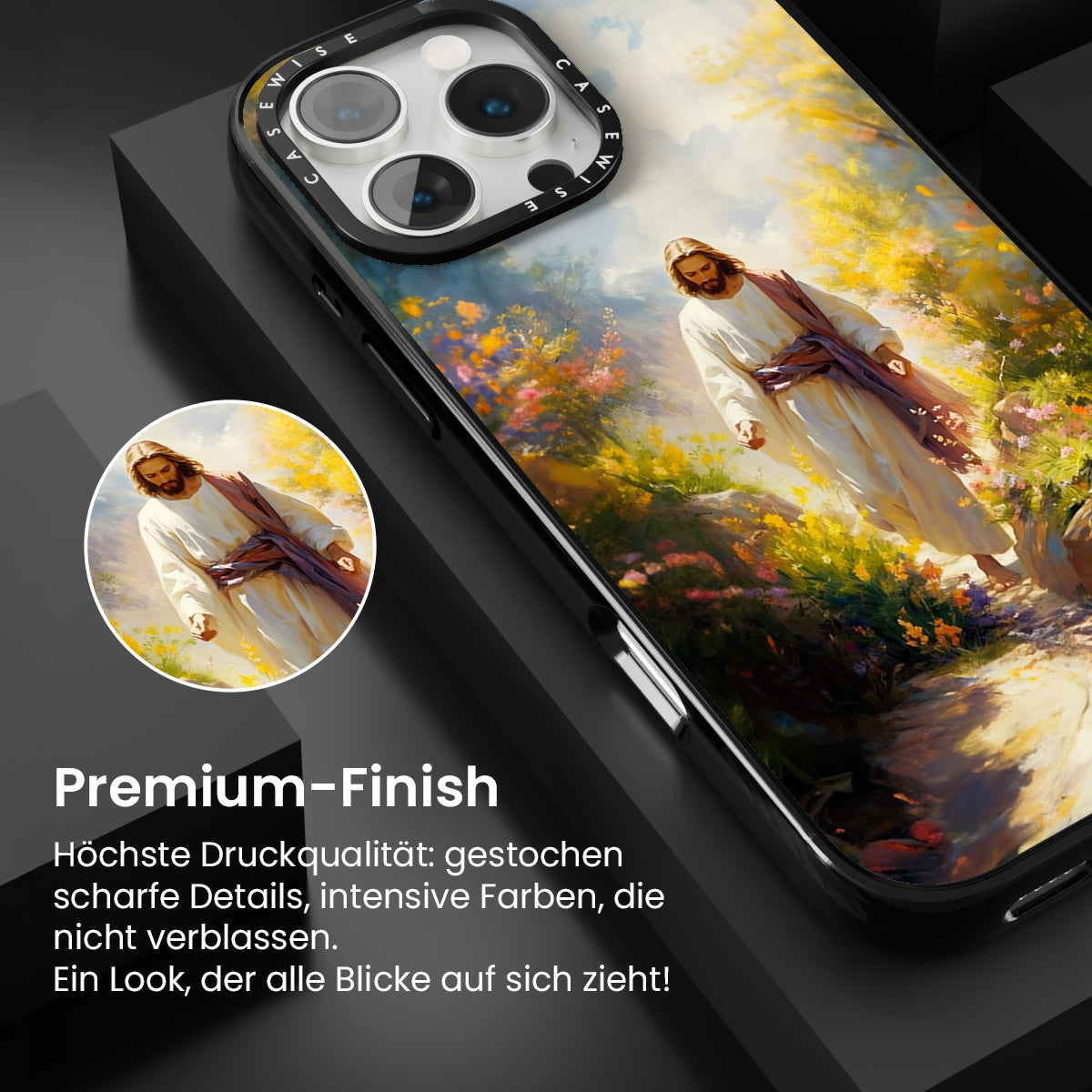 CASEWISE CASEWISE

Premium-Finish

Höchste Druckqualität: gestochen scharfe Details, intensive Farben, die nicht verblassen.
Ein Look, der alle Blicke auf sich zieht!