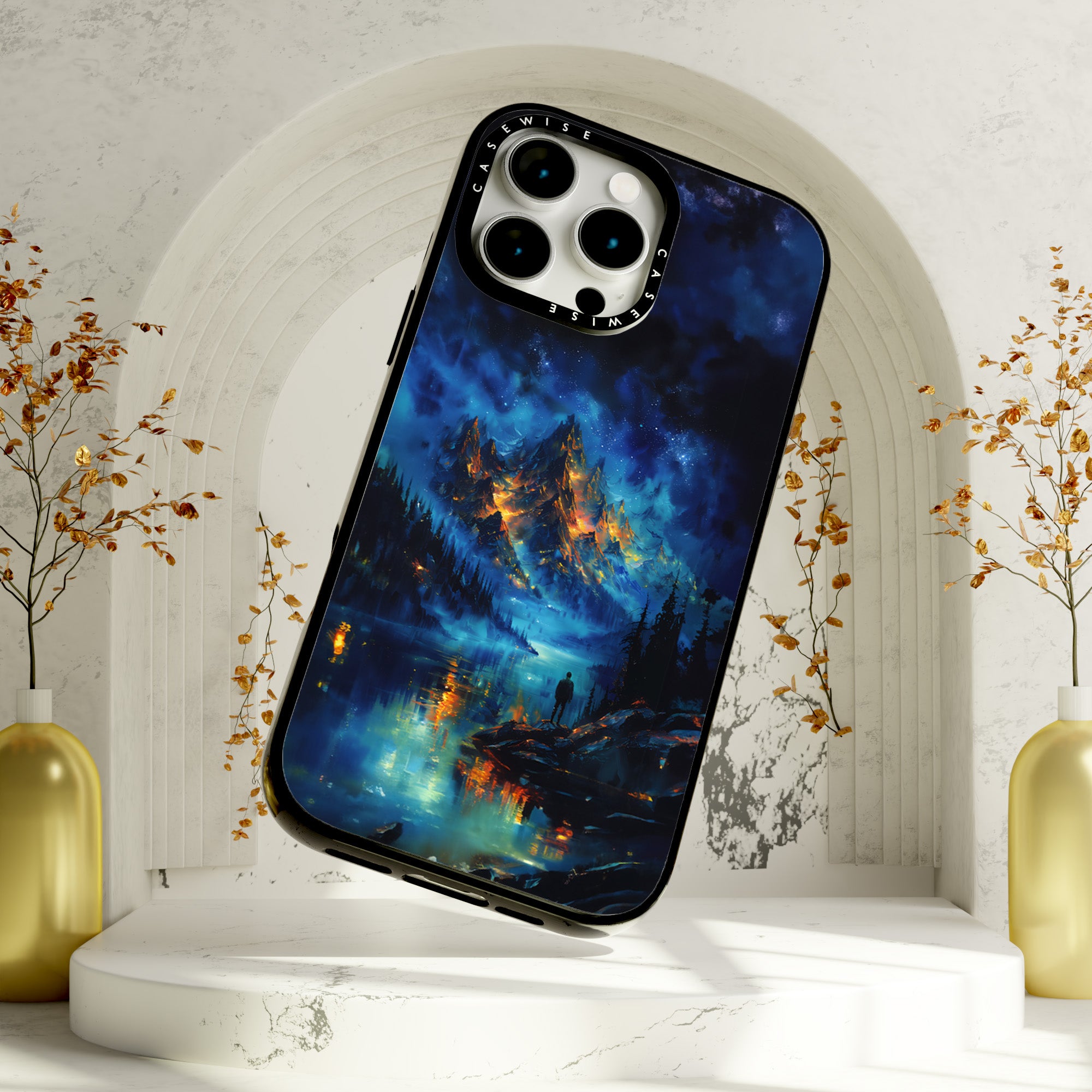 CASEWISE
CASEWISE