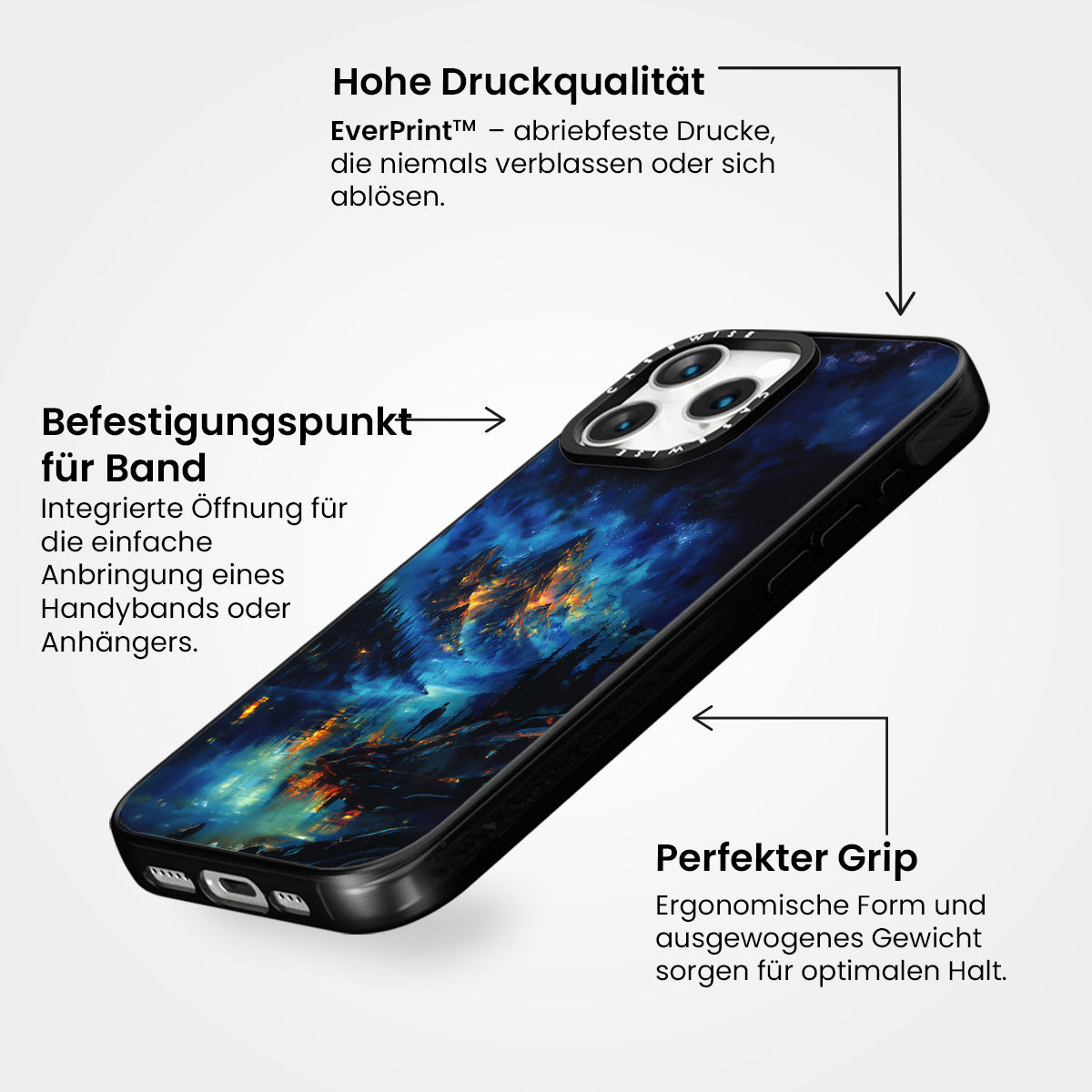 Hohe Druckqualität

EverPrint™ – abriebfeste Drucke, die niemals verblassen oder sich ablösen.

CASEWISE

CASEWISE

Befestigungspunkt für Band

Integrierte Öffnung für die einfache Anbringung eines Handybands oder Anhängers.

Perfekter Grip

Ergonomische Form und ausgewogenes Gewicht sorgen für optimalen Halt.