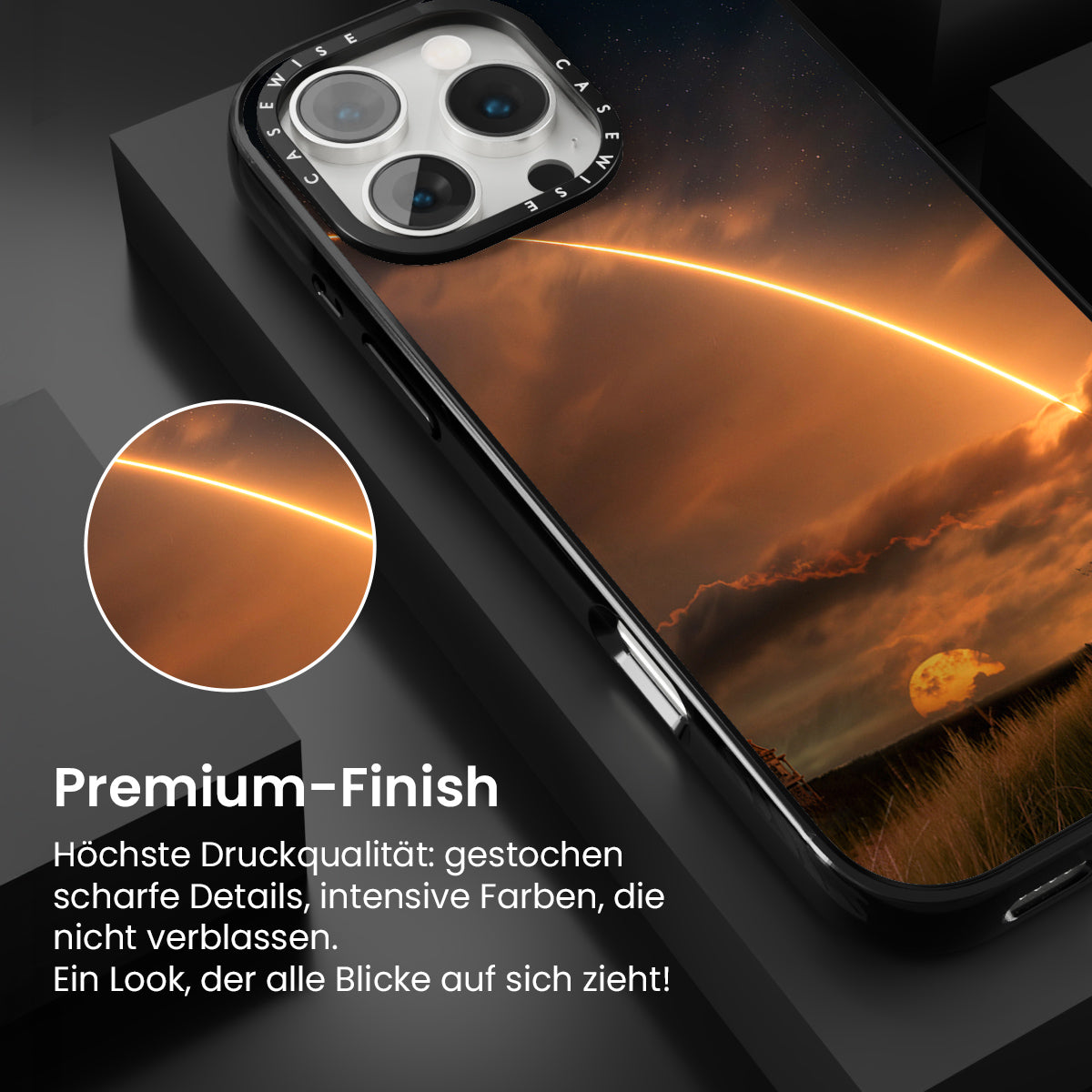 CASEWISE CASEWISE

Premium-Finish

Höchste Druckqualität: gestochen scharfe Details, intensive Farben, die nicht verblassen.
Ein Look, der alle Blicke auf sich zieht!