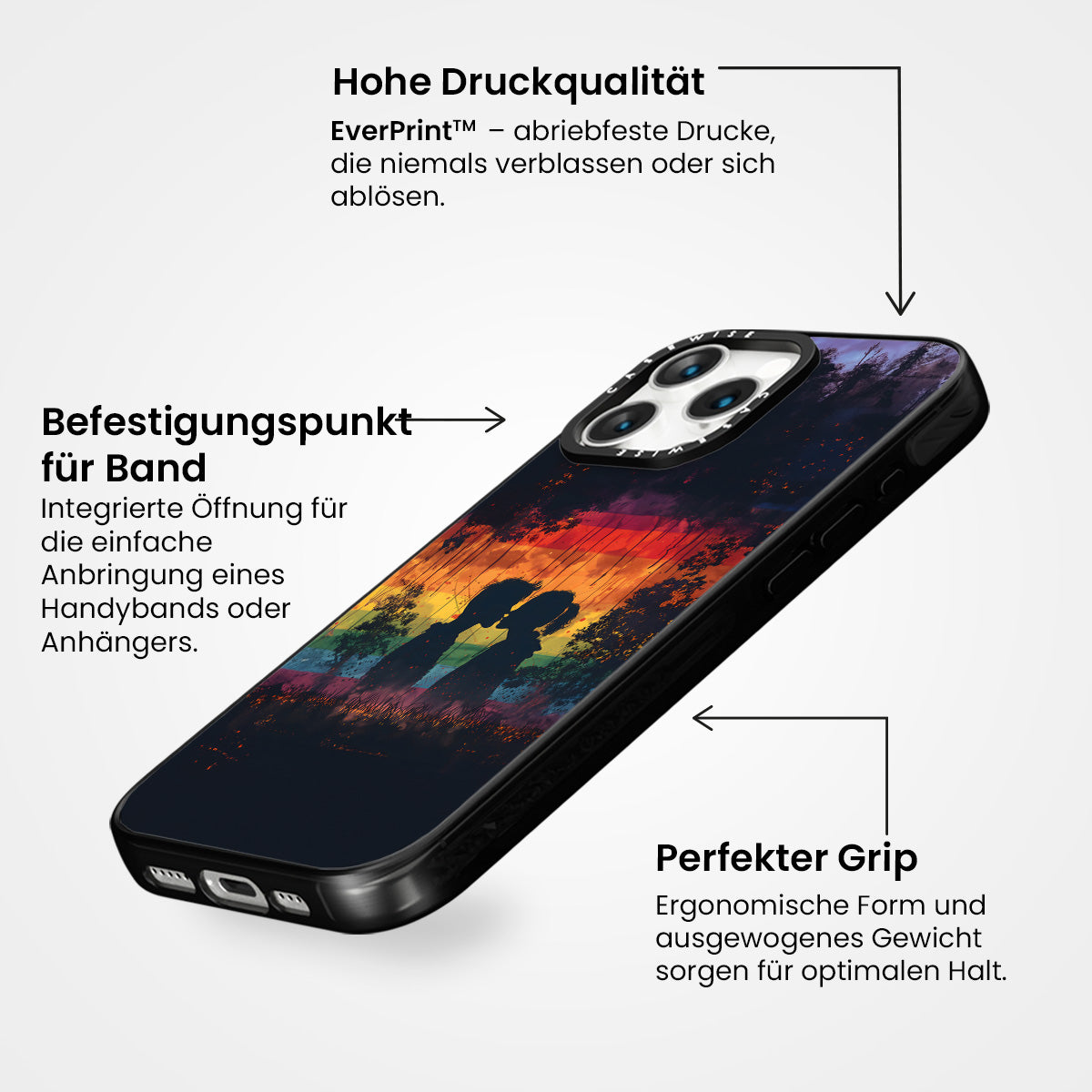 Hohe Druckqualität

EverPrint™ – abriebfeste Drucke, die niemals verblassen oder sich ablösen.

Befestigungspunkt für Band

Integrierte Öffnung für die einfache Anbringung eines Handybands oder Anhängers.

CASEWISE

CASEWISE

Perfekter Grip

Ergonomische Form und ausgewogenes Gewicht sorgen für optimalen Halt.