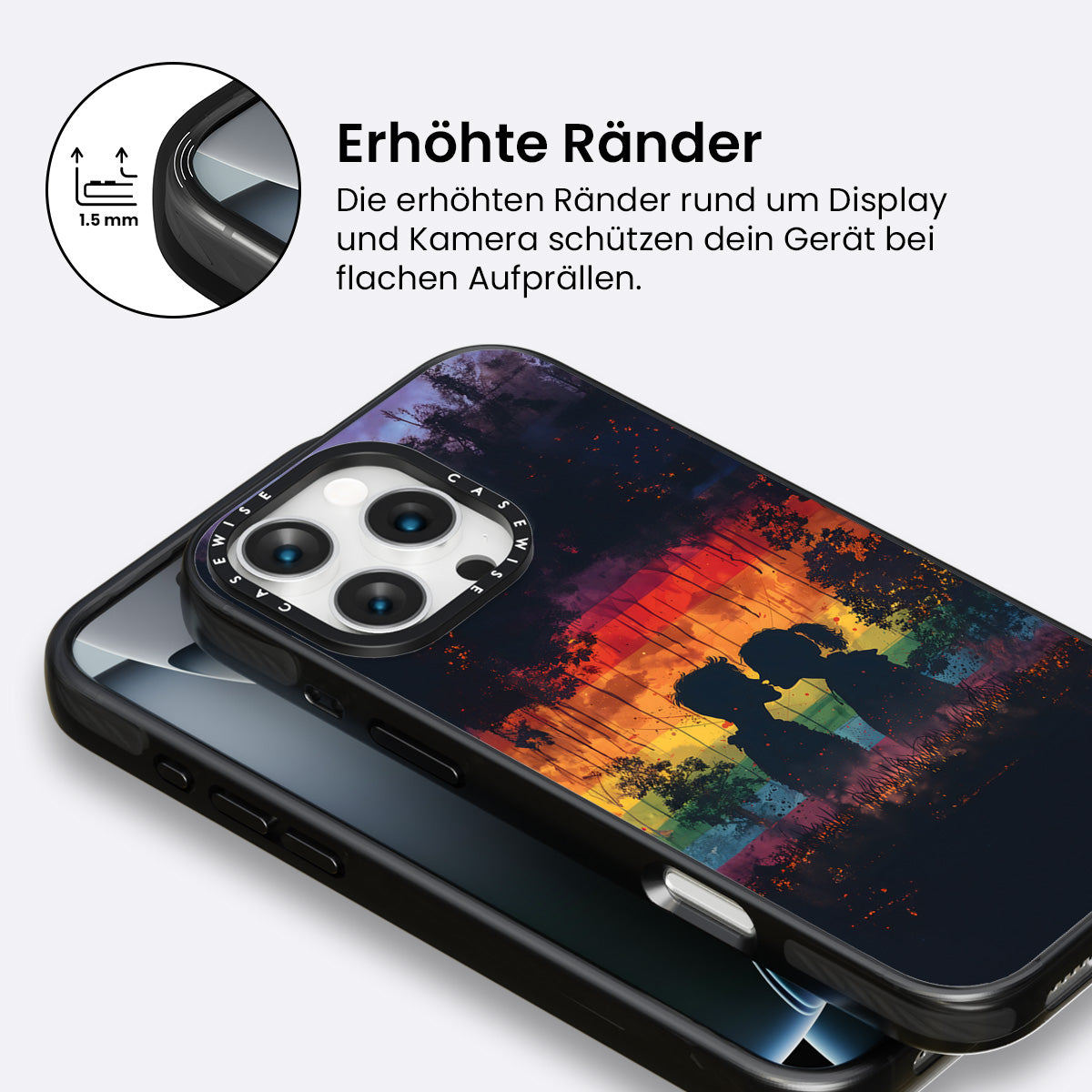 1.5 mm

Erhöhte Ränder

Die erhöhten Ränder rund um Display und Kamera schützen dein Gerät bei flachen Aufprällen.

CASEWISE CASEWISE