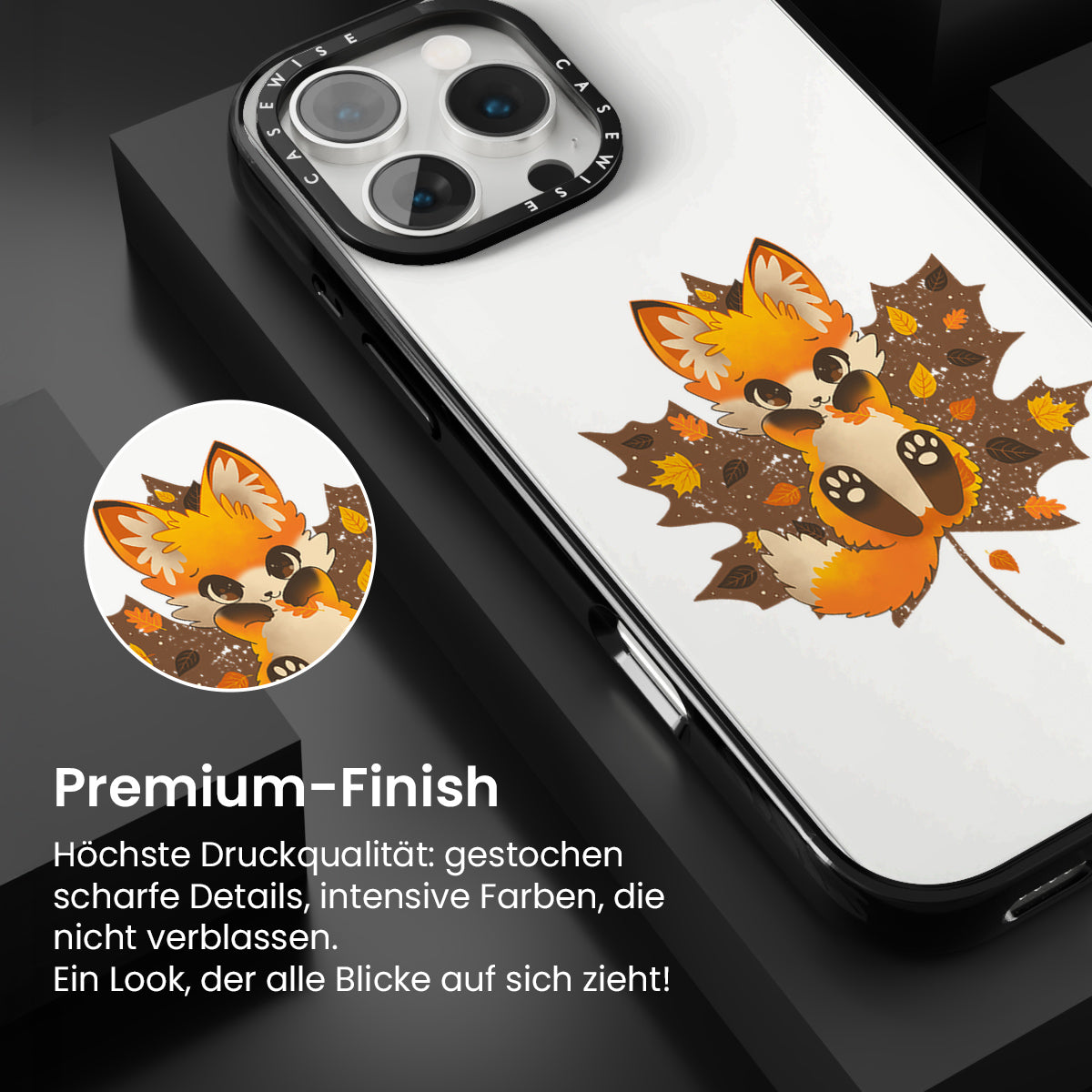 CASEWISE CASEWISE

Premium-Finish

Höchste Druckqualität: gestochen scharfe Details, intensive Farben, die nicht verblassen.
Ein Look, der alle Blicke auf sich zieht!