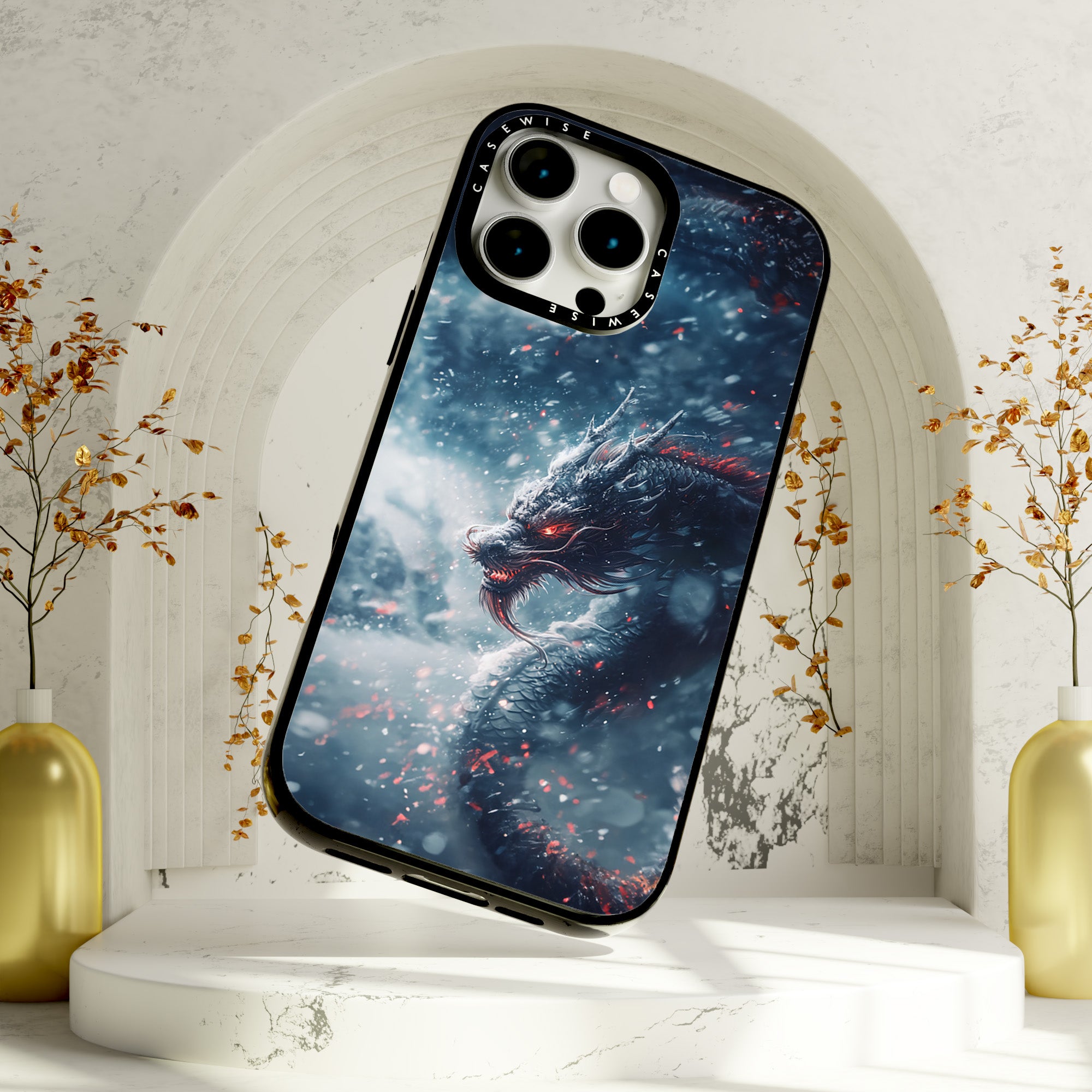 CASEWISE
CASEWISE