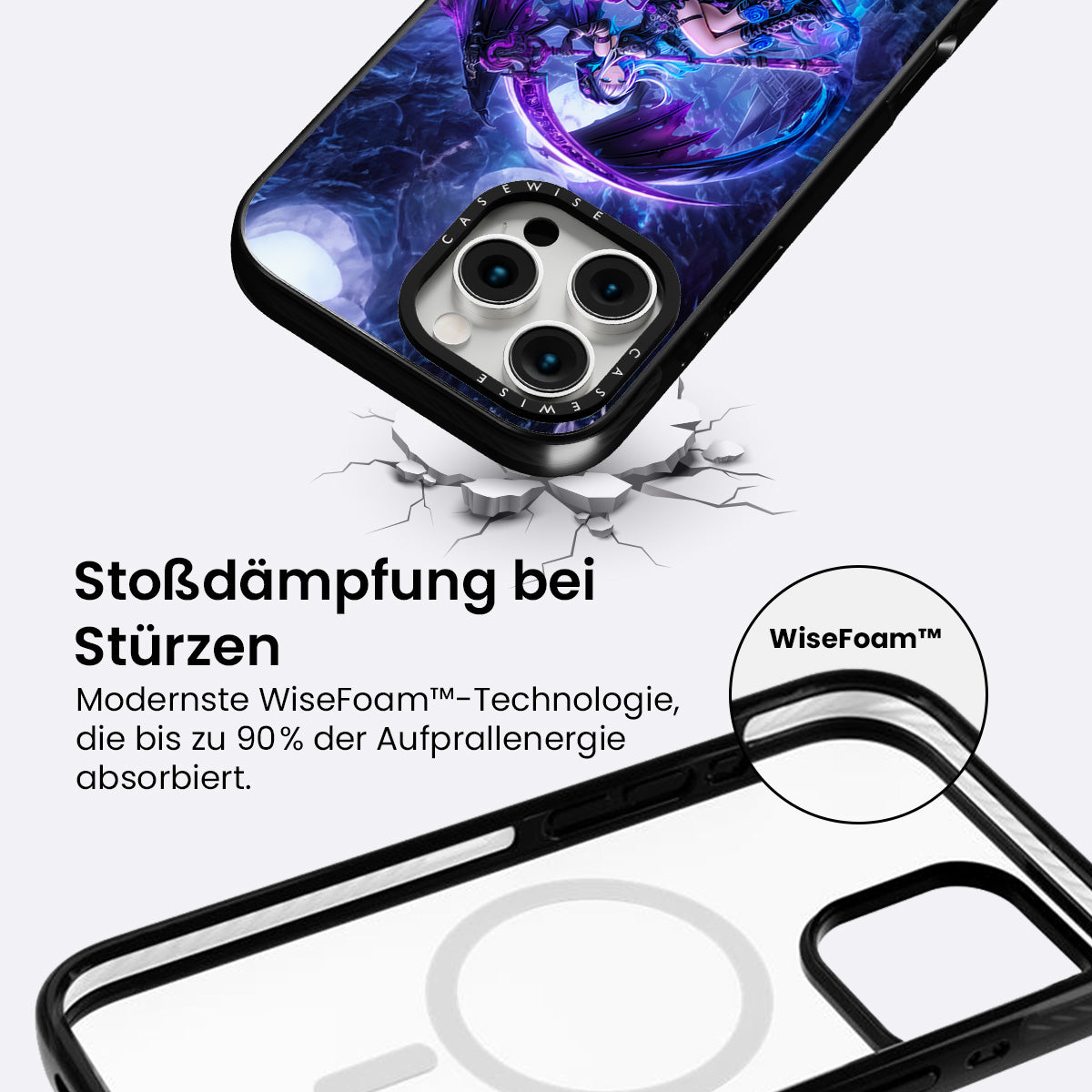 CASEWISE

CASEWISE

Stoßdämpfung bei Stürzen

Modernste WiseFoam™-Technologie, die bis zu 90% der Aufprallenergie absorbiert.

WiseFoam™