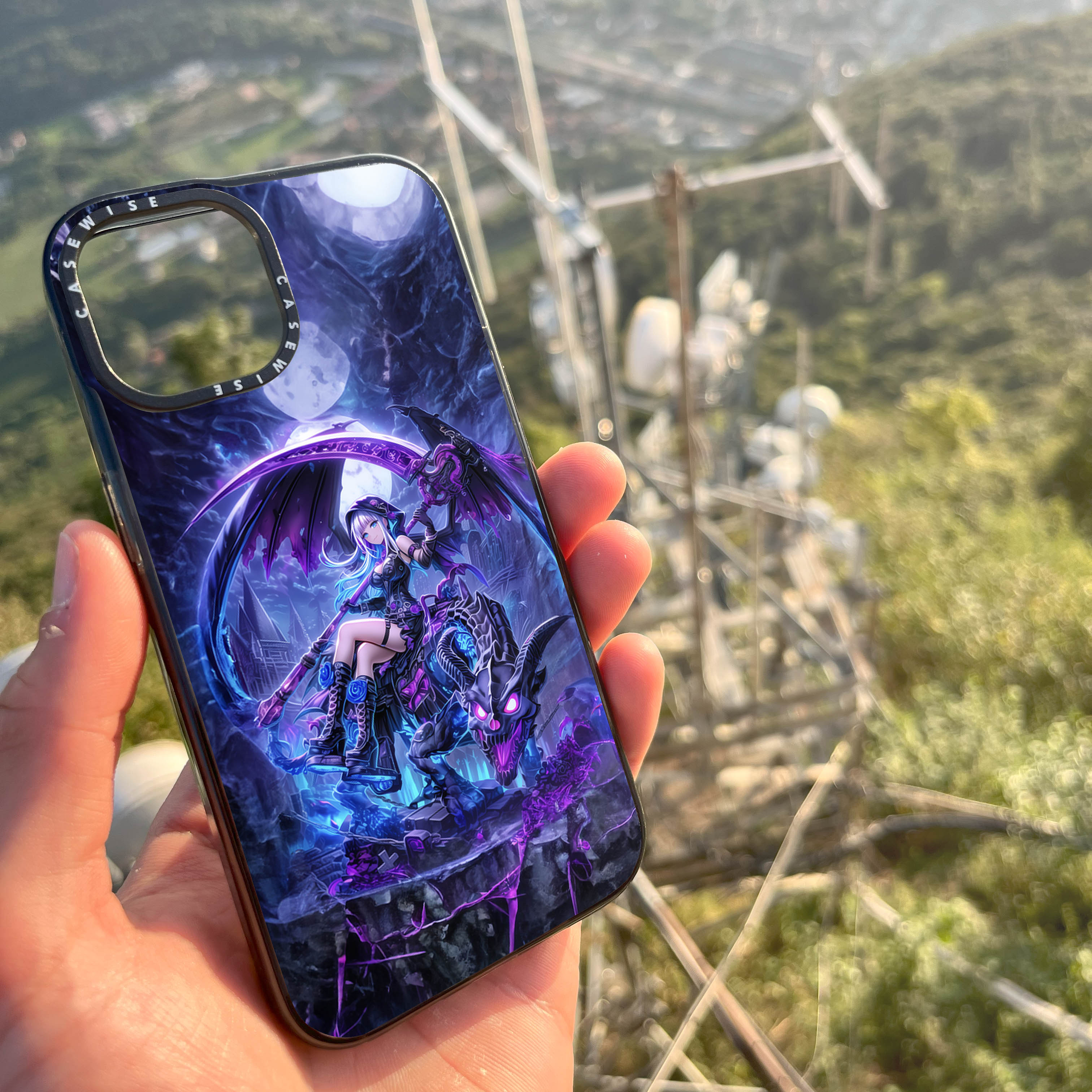 CASEWISE CASEWISE