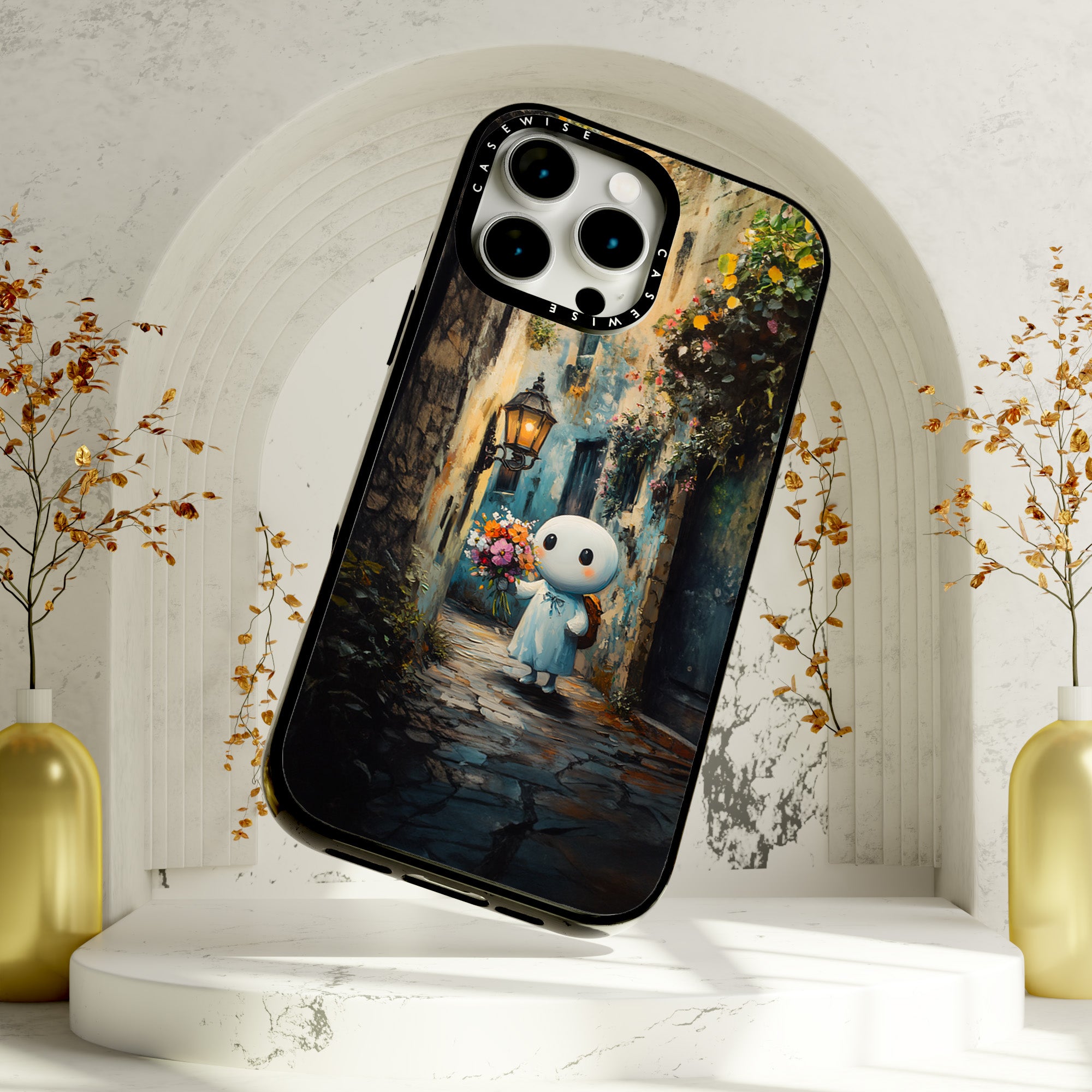 CASEWISE
CASEWISE