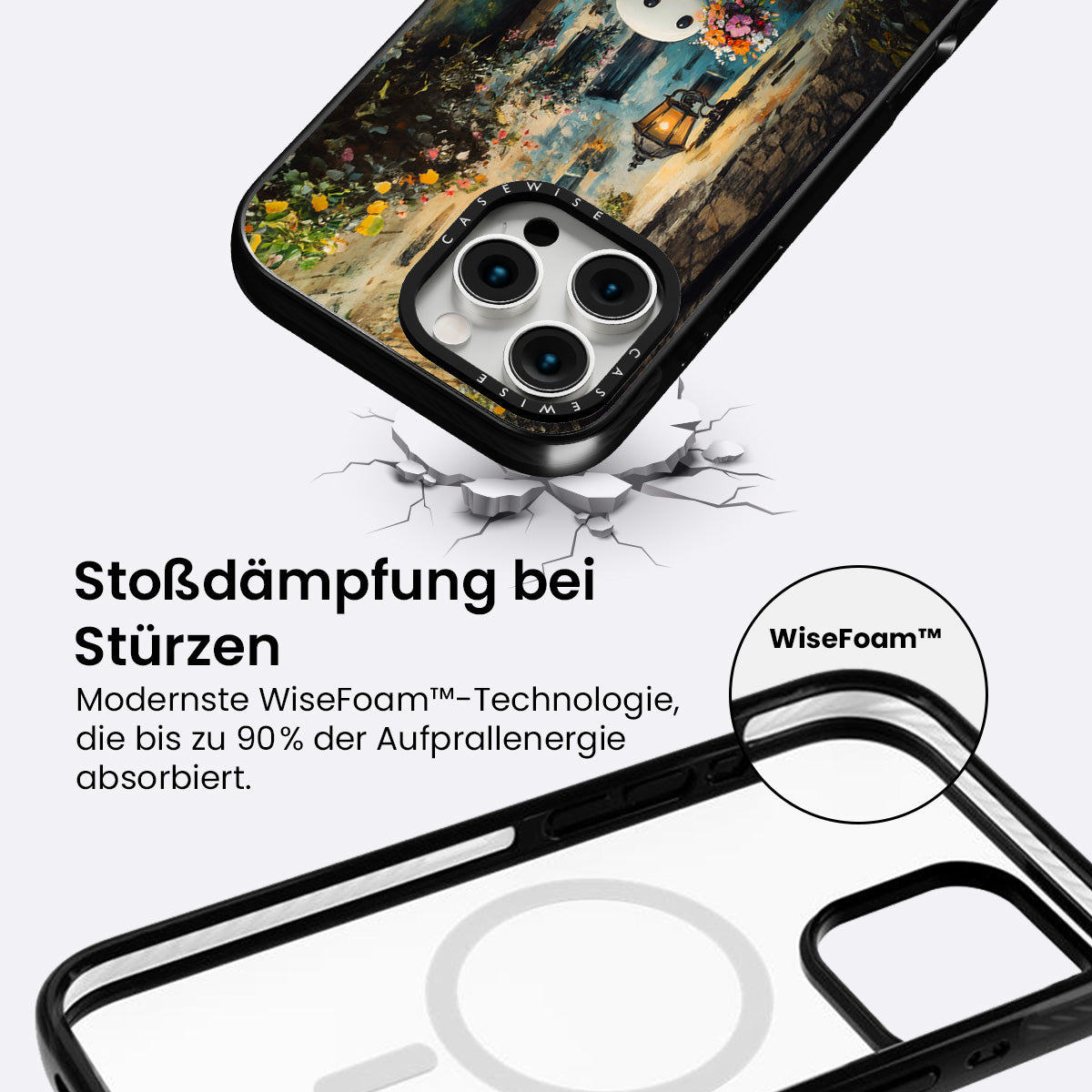 CASEWISE

CASEWISE

Stoßdämpfung bei Stürzen

Modernste WiseFoam™-Technologie, die bis zu 90% der Aufprallenergie absorbiert.

WiseFoam™