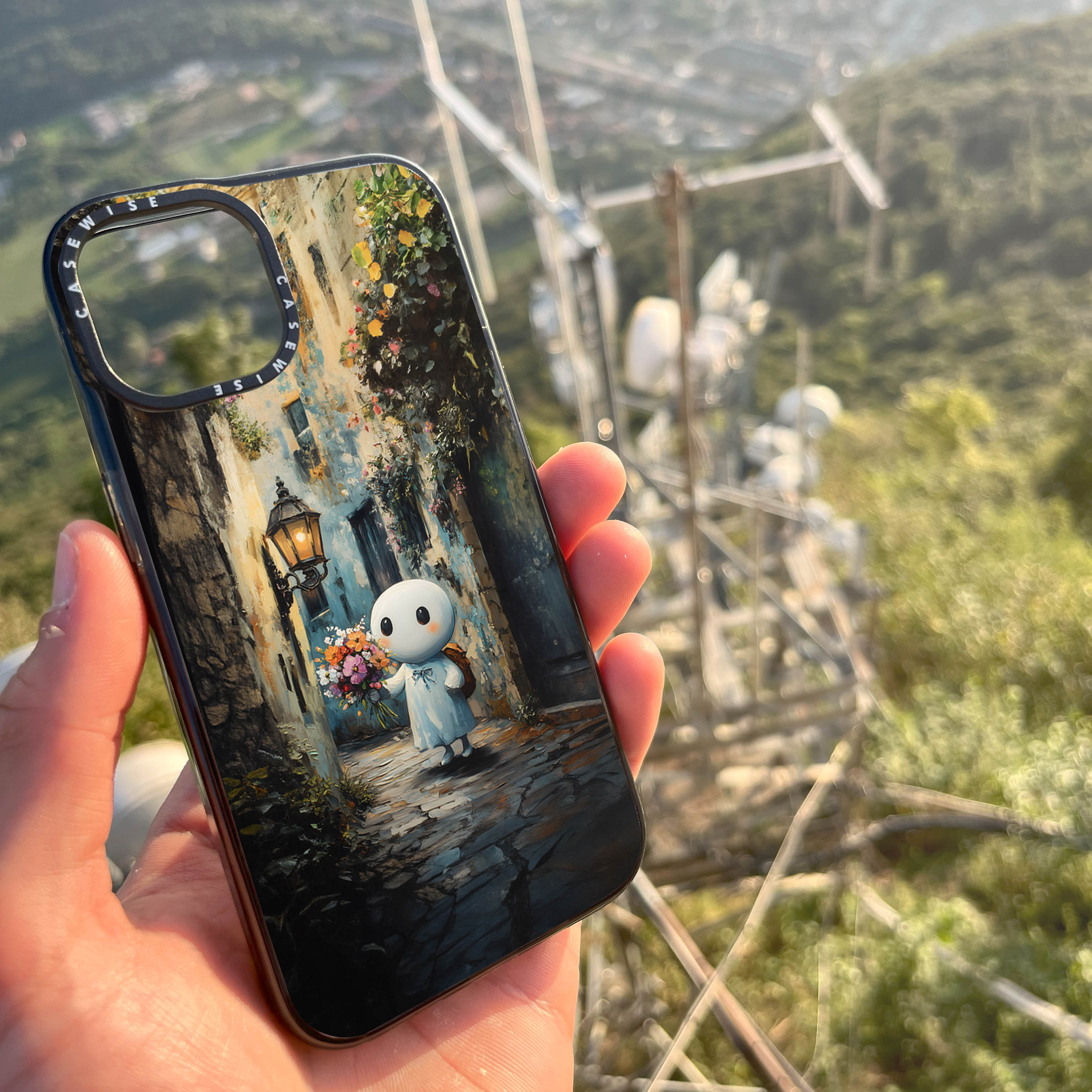 CASEWISE CASEWISE