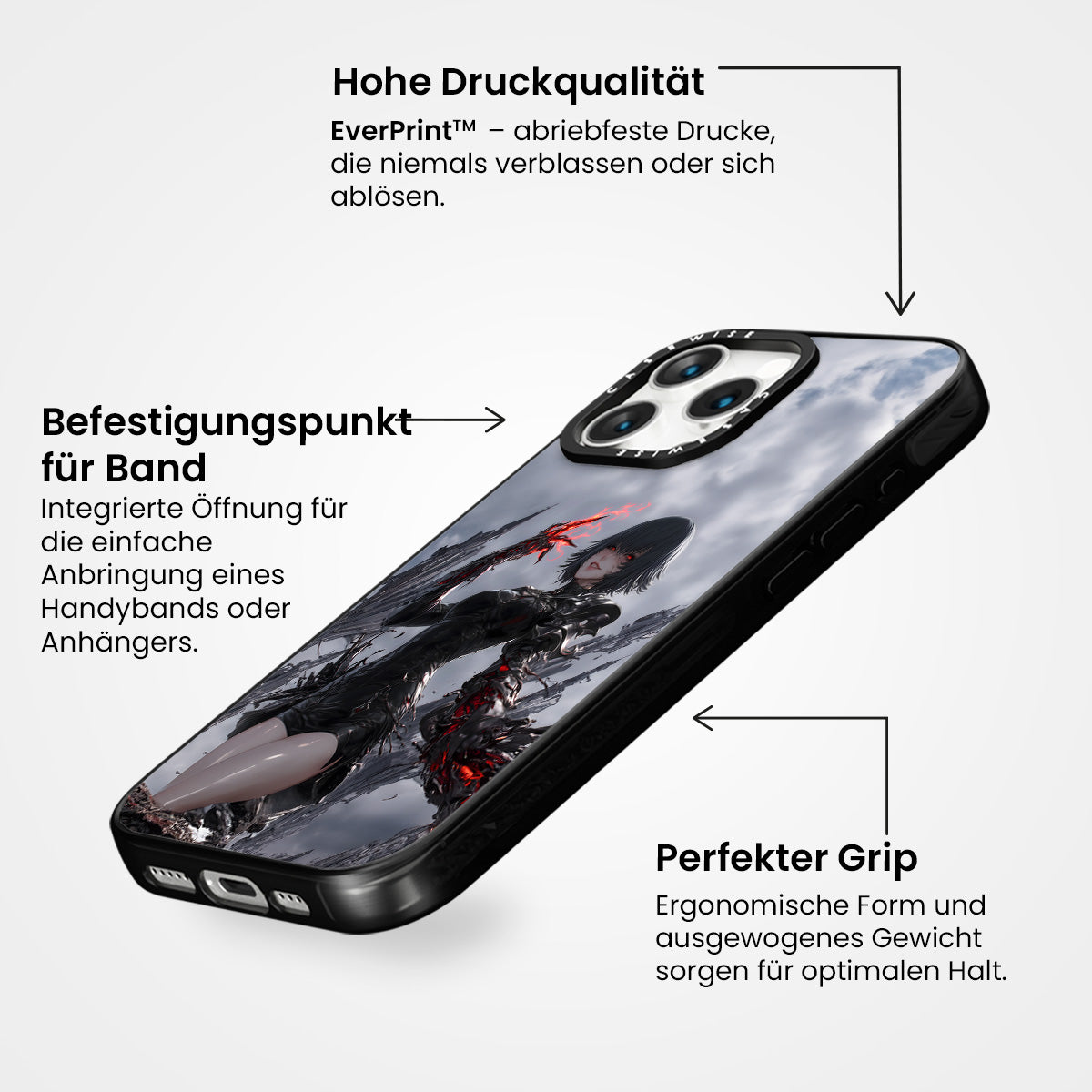 Hohe Druckqualität

EverPrint™ – abriebfeste Drucke, die niemals verblassen oder sich ablösen.

CASEWISE

CASEWISE

Befestigungspunkt für Band

Integrierte Öffnung für die einfache Anbringung eines Handybands oder Anhängers.

Perfekter Grip

Ergonomische Form und ausgewogenes Gewicht sorgen für optimalen Halt.