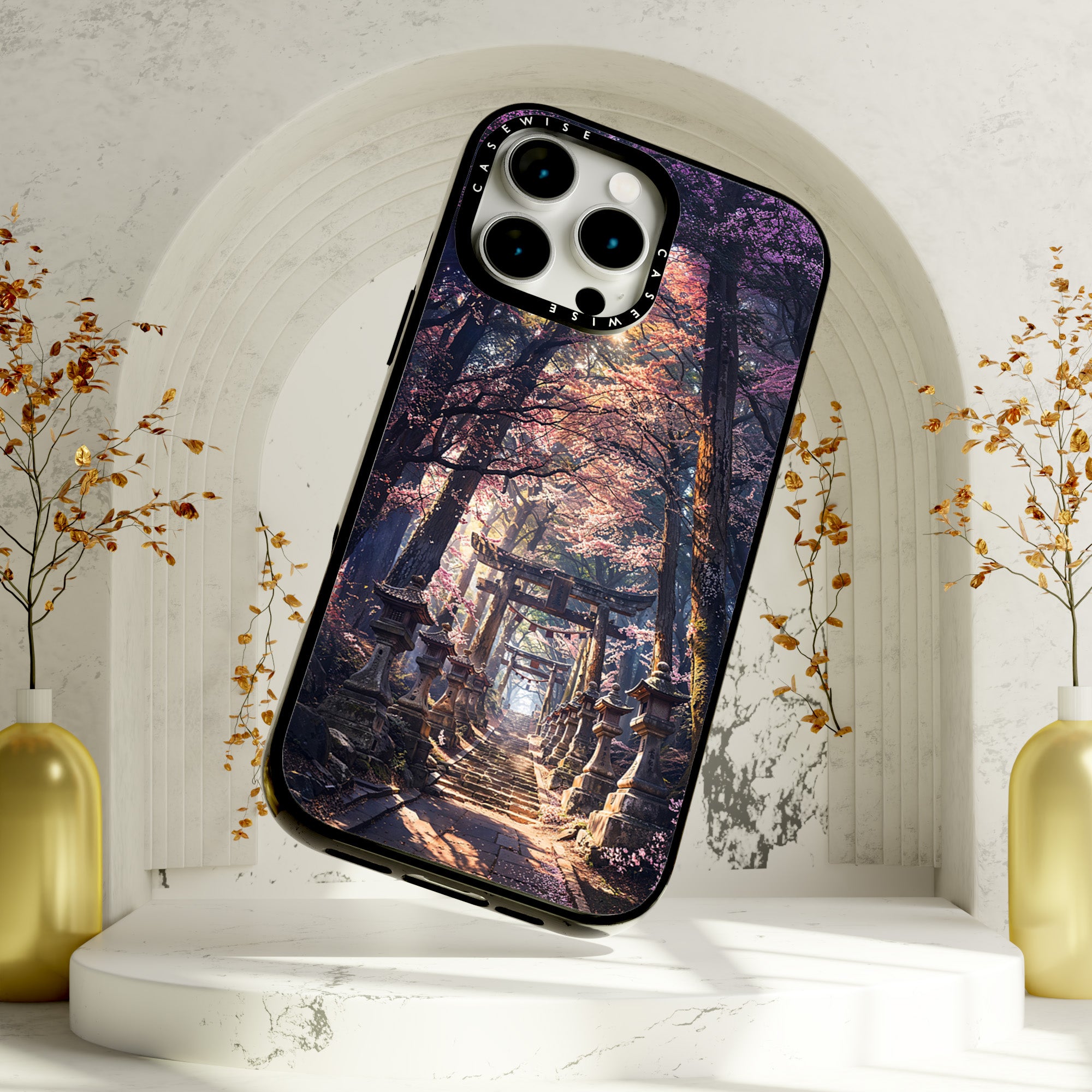 CASEWISE CASEWISE