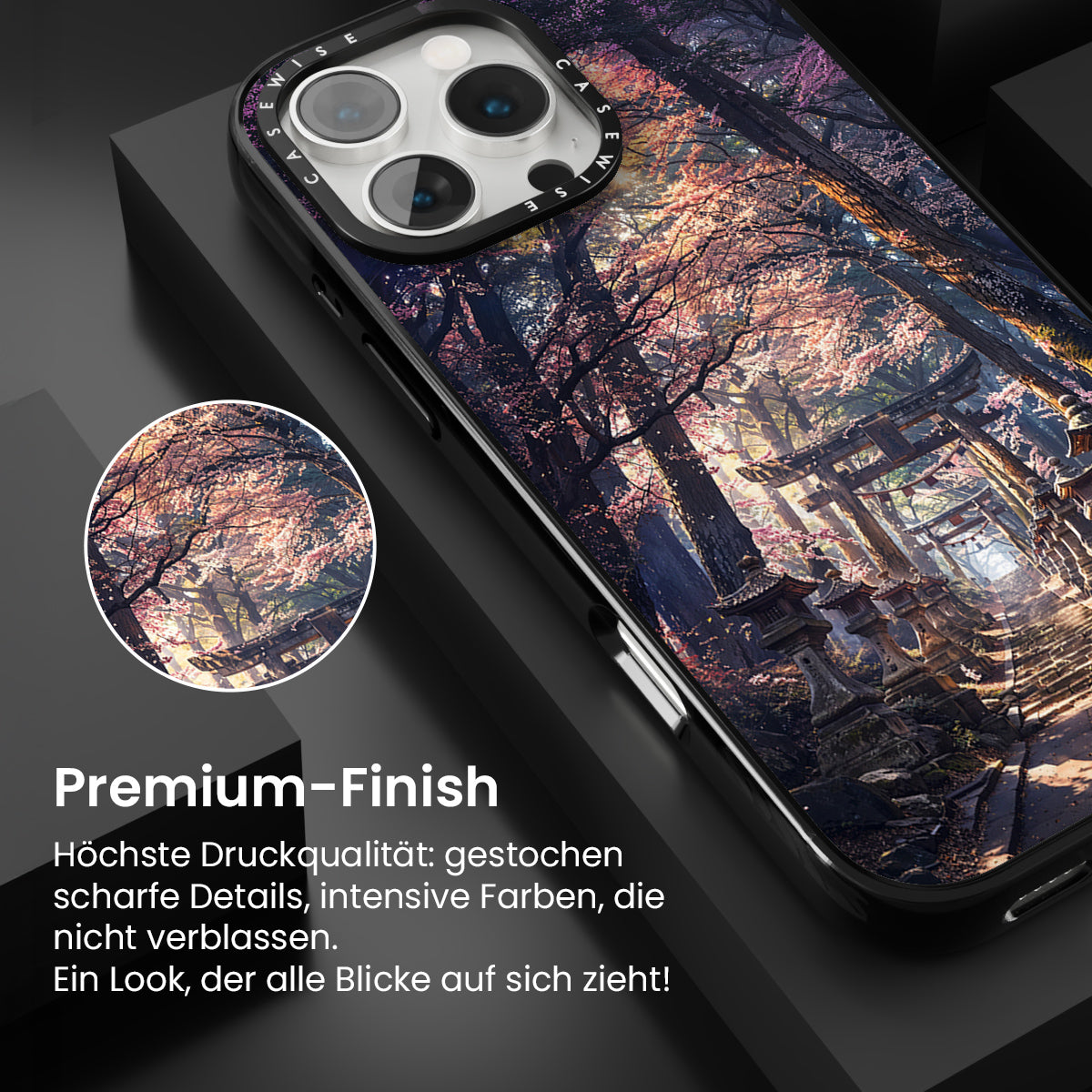 CASEWISE CASEWISE

Premium-Finish

Höchste Druckqualität: gestochen scharfe Details, intensive Farben, die nicht verblassen.
Ein Look, der alle Blicke auf sich zieht!