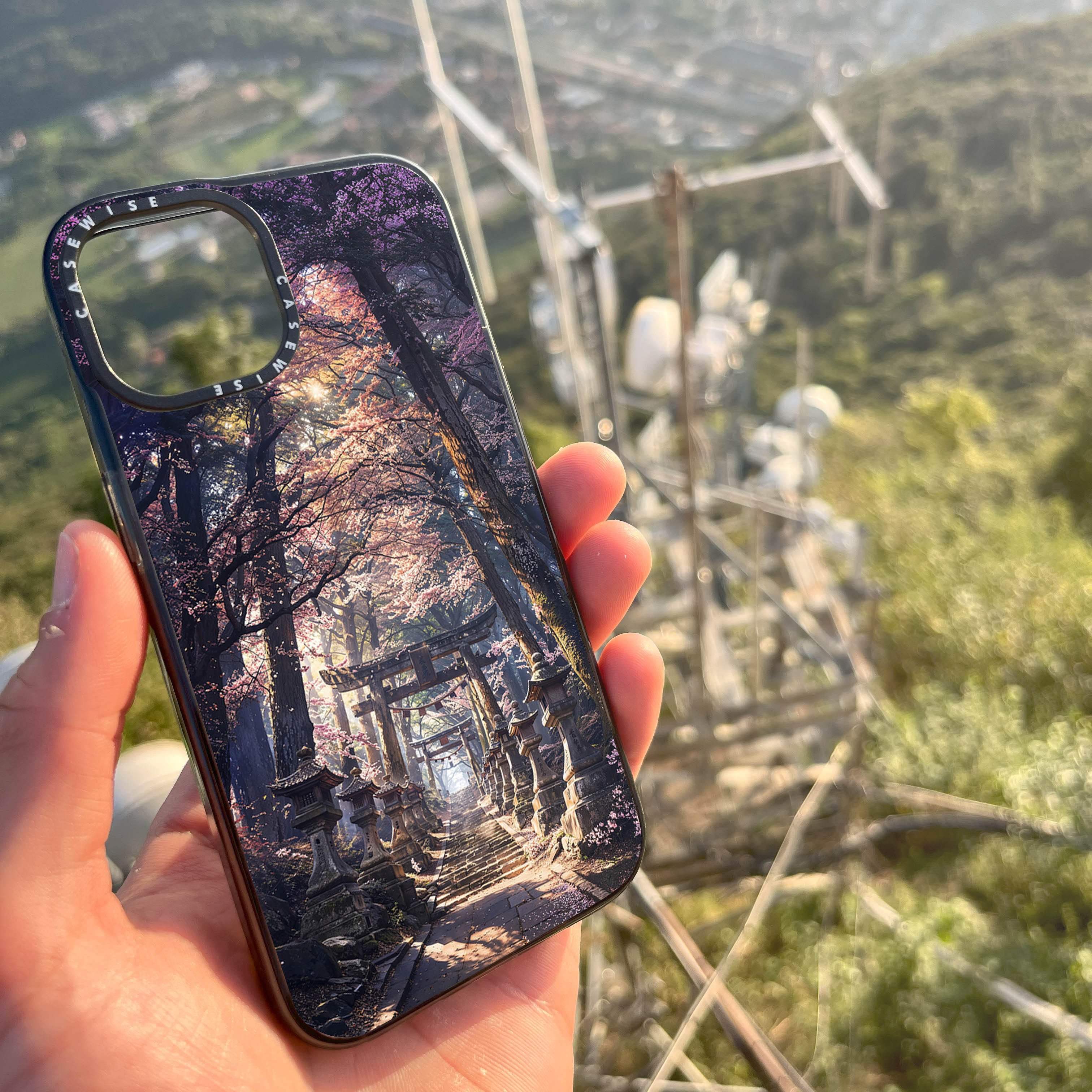 CASEWISE CASEWISE