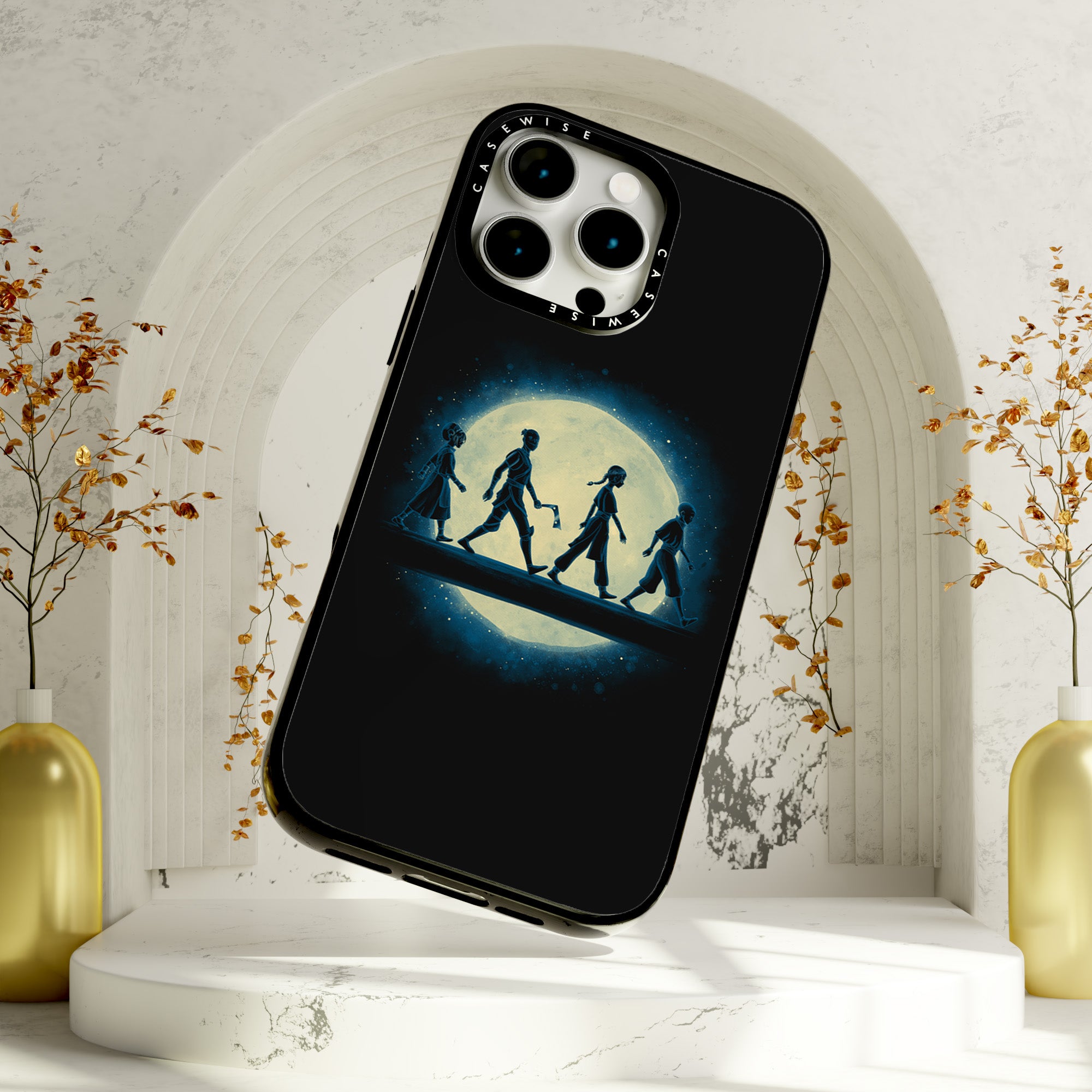 CASEWISE CASEWISE