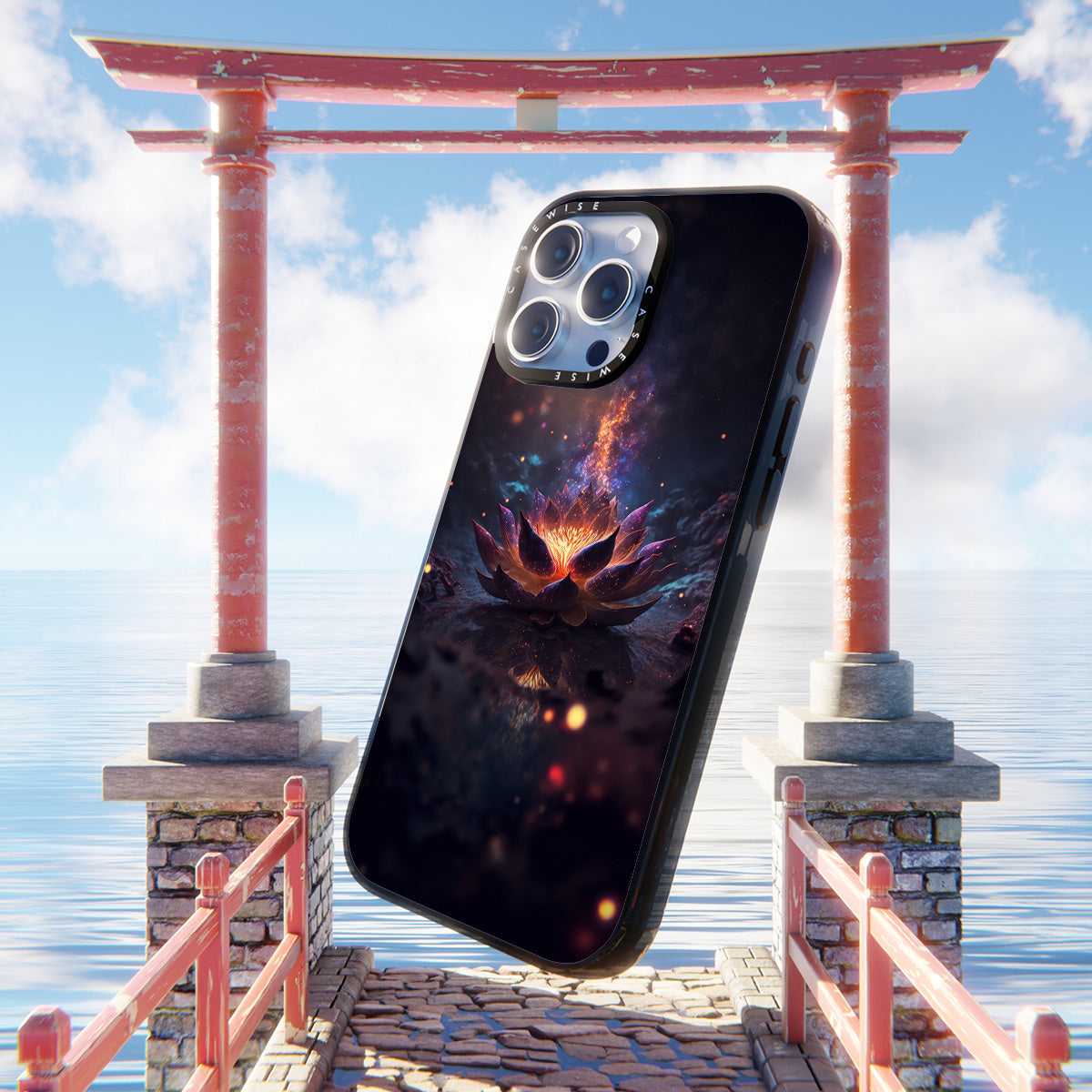 CASEWISE CASEWISE