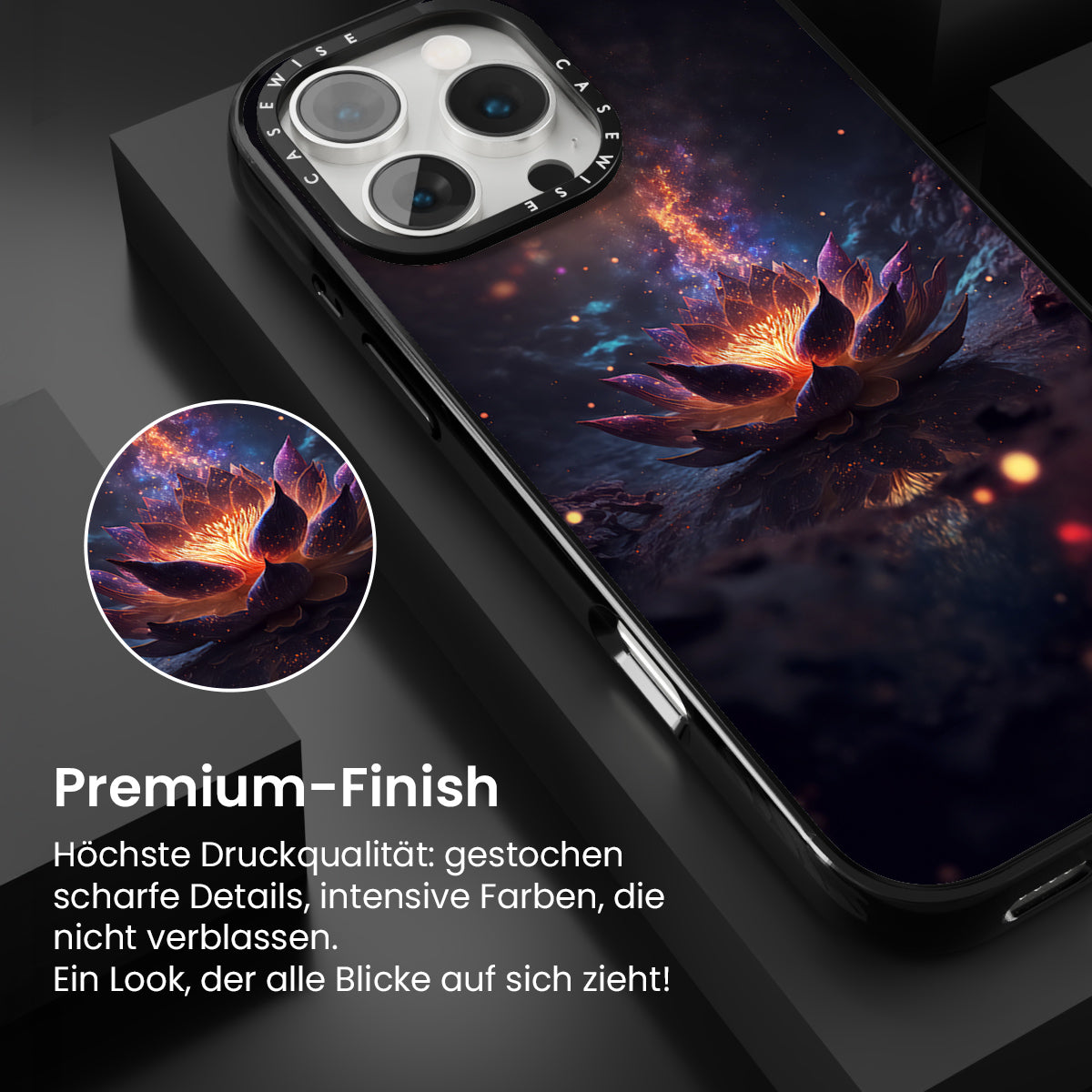 CASEWISE CASEWISE

Premium-Finish

Höchste Druckqualität: gestochen scharfe Details, intensive Farben, die nicht verblassen.
Ein Look, der alle Blicke auf sich zieht!