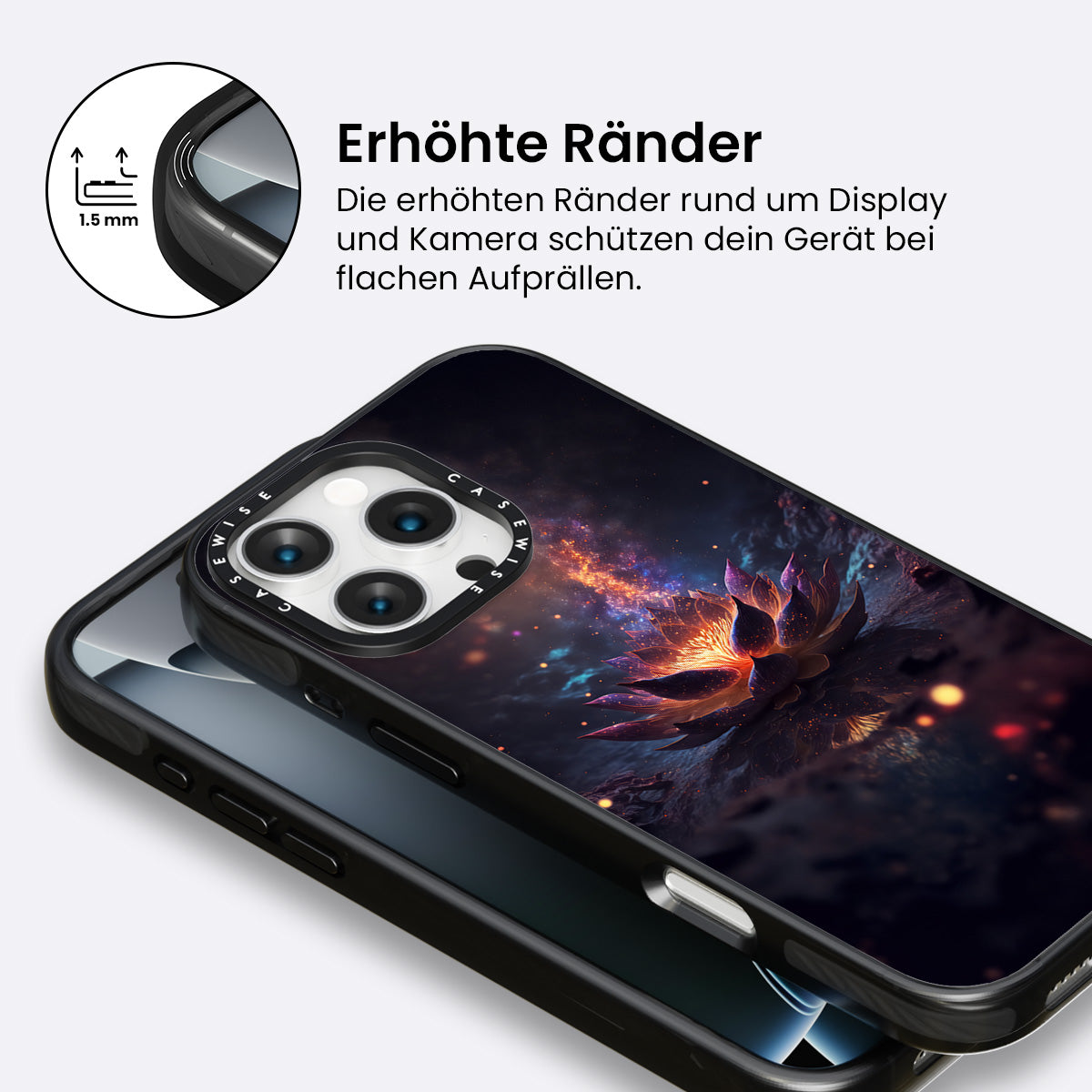 1.5 mm

Erhöhte Ränder

Die erhöhten Ränder rund um Display und Kamera schützen dein Gerät bei flachen Aufprällen.

CASEWISE CASEWISE