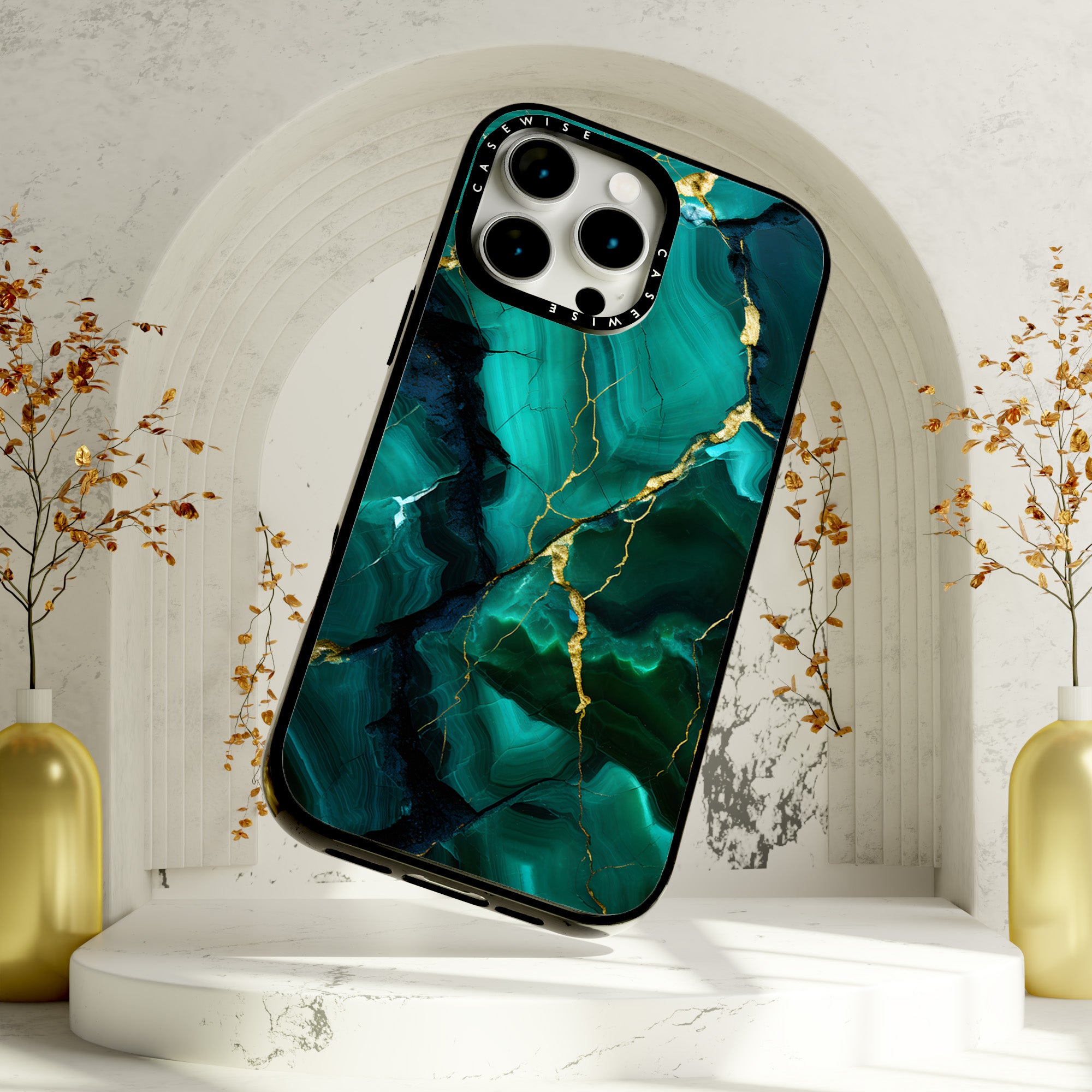 CASEWISE CASEWISE