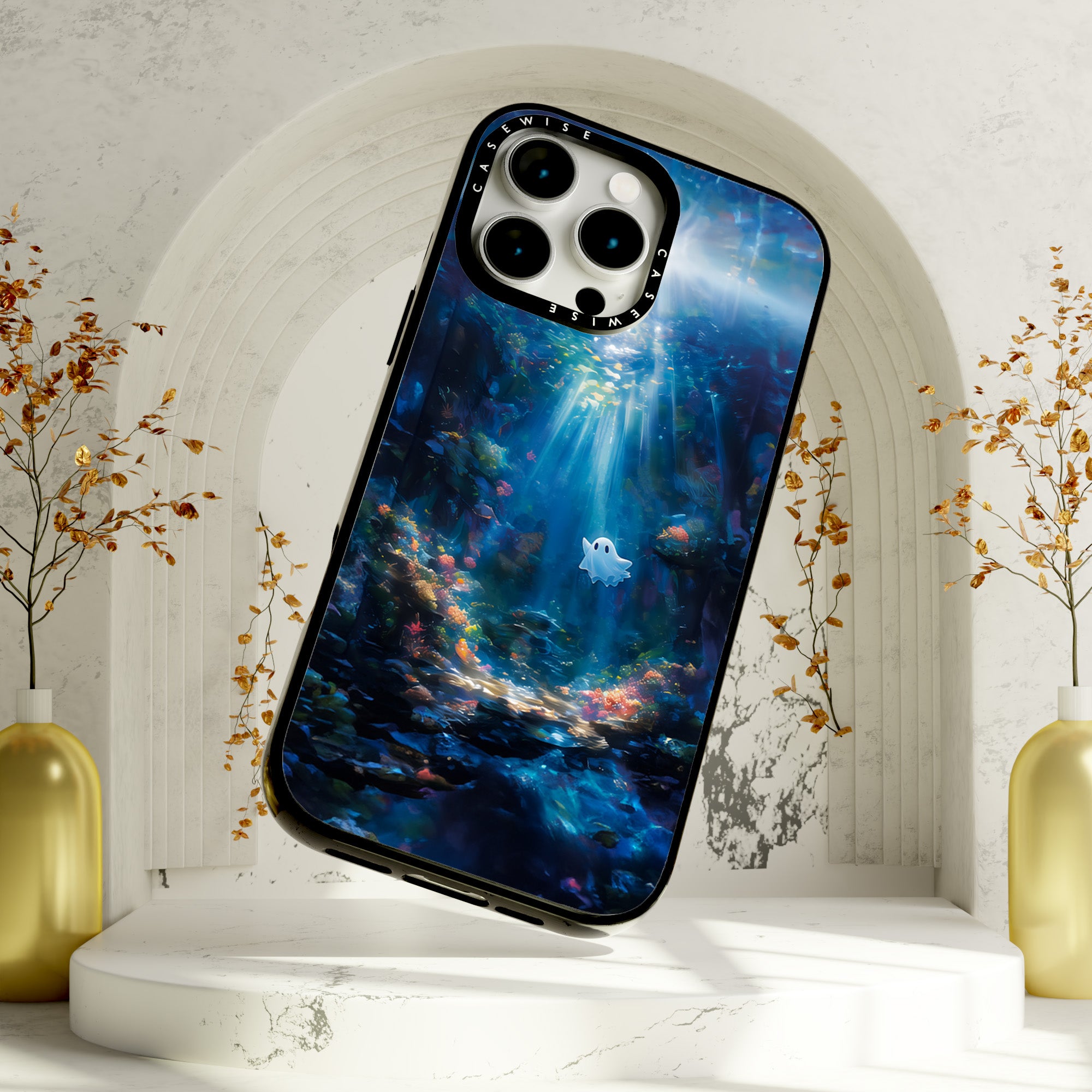 CASEWISE
CASEWISE