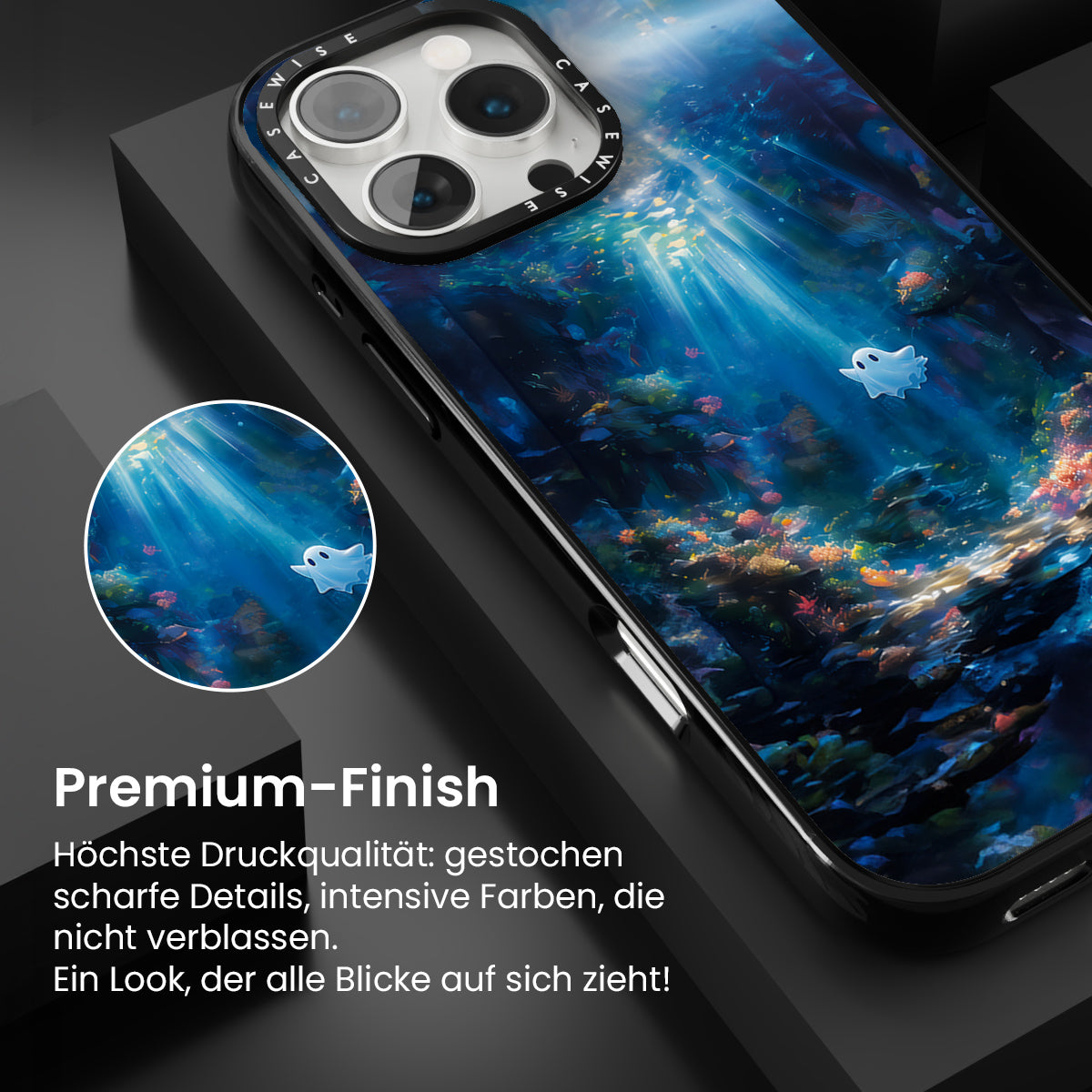 CASEWISE CASEWISE

Premium-Finish

Höchste Druckqualität: gestochen scharfe Details, intensive Farben, die nicht verblassen.
Ein Look, der alle Blicke auf sich zieht!