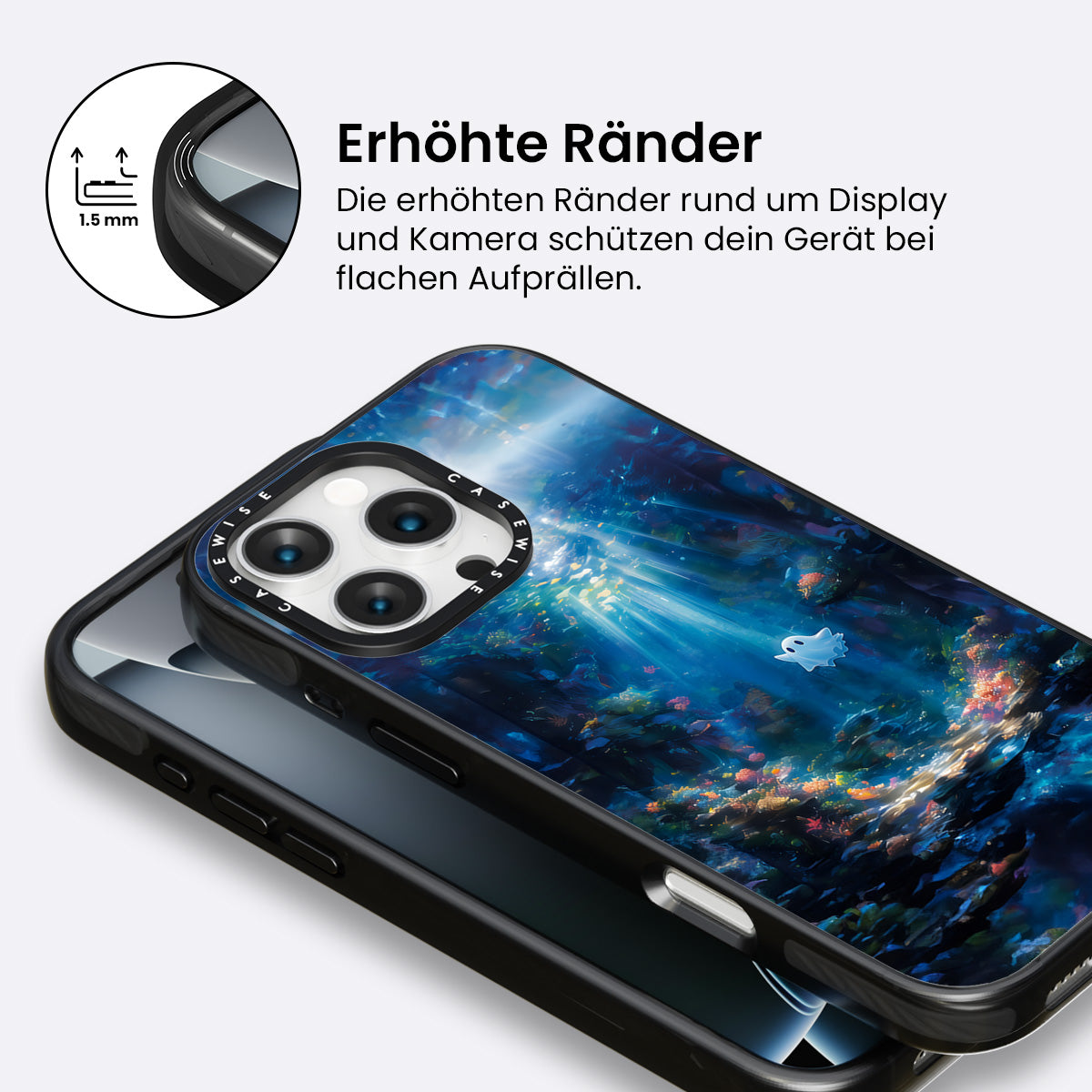 1.5 mm

Erhöhte Ränder

Die erhöhten Ränder rund um Display und Kamera schützen dein Gerät bei flachen Aufprällen.

CASEWISE CASEWISE