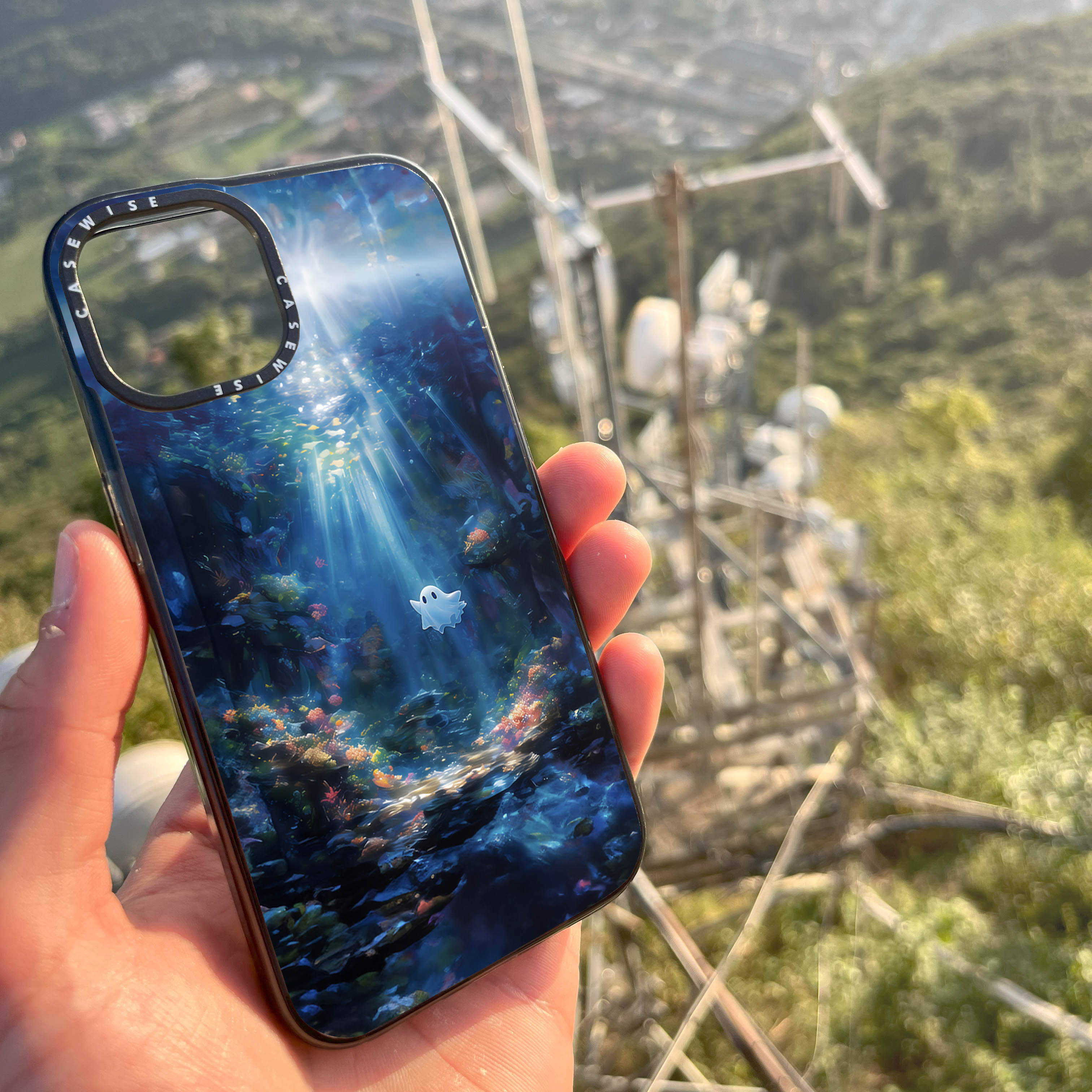 CASEWISE CASEWISE