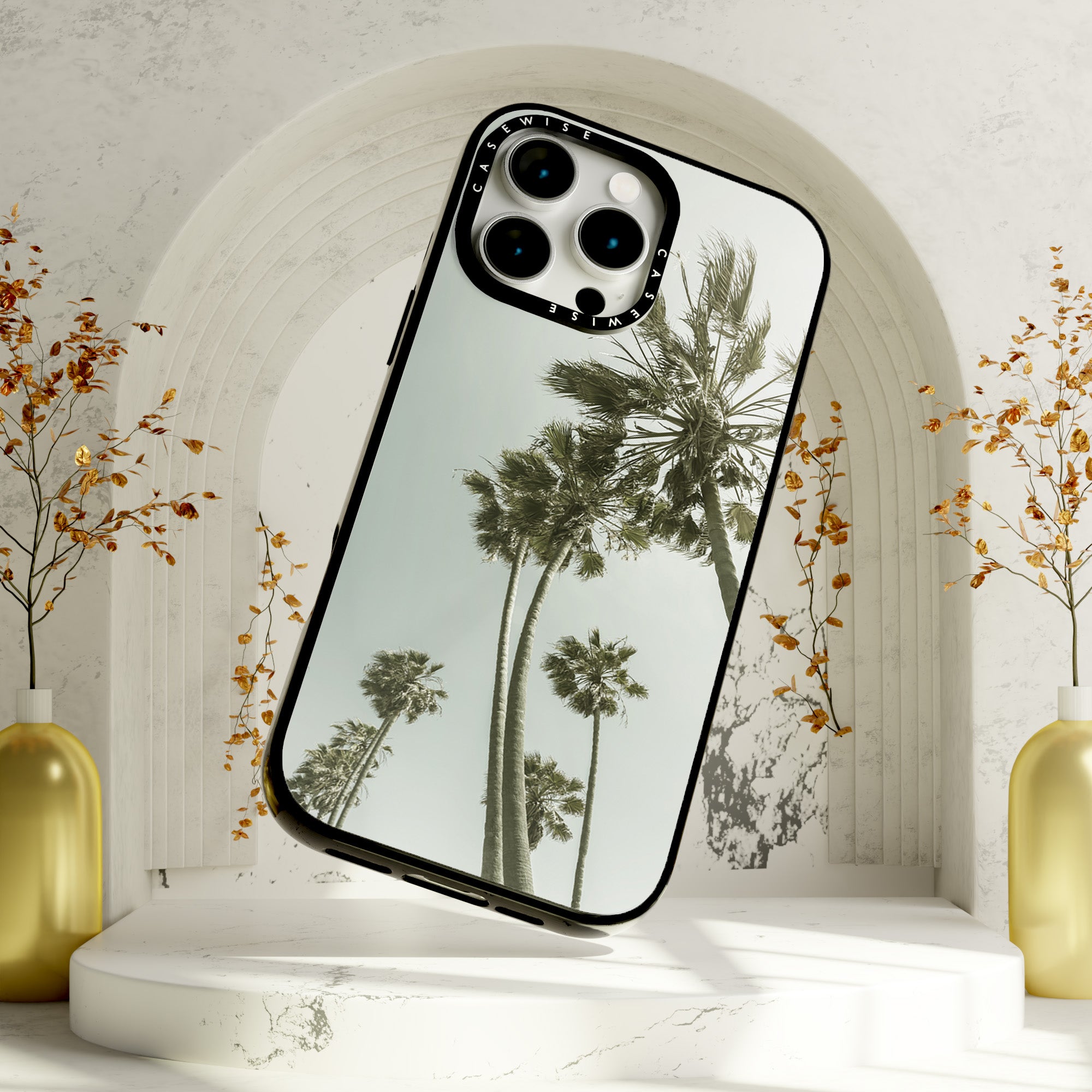 CASEWISE
CASEWISE