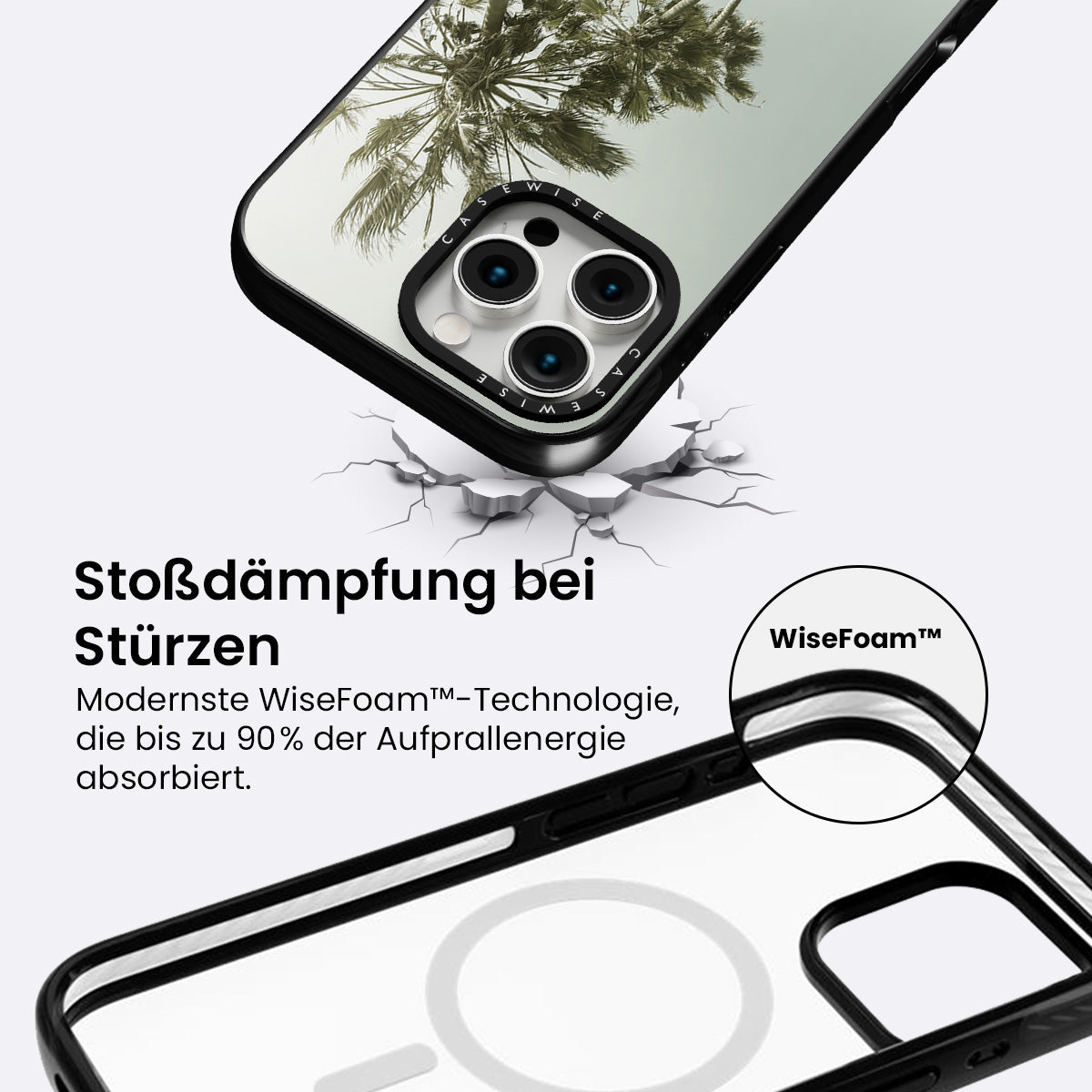 CASEWISE

CASEWISE

Stoßdämpfung bei Stürzen

Modernste WiseFoam™-Technologie, die bis zu 90% der Aufprallenergie absorbiert.

WiseFoam™