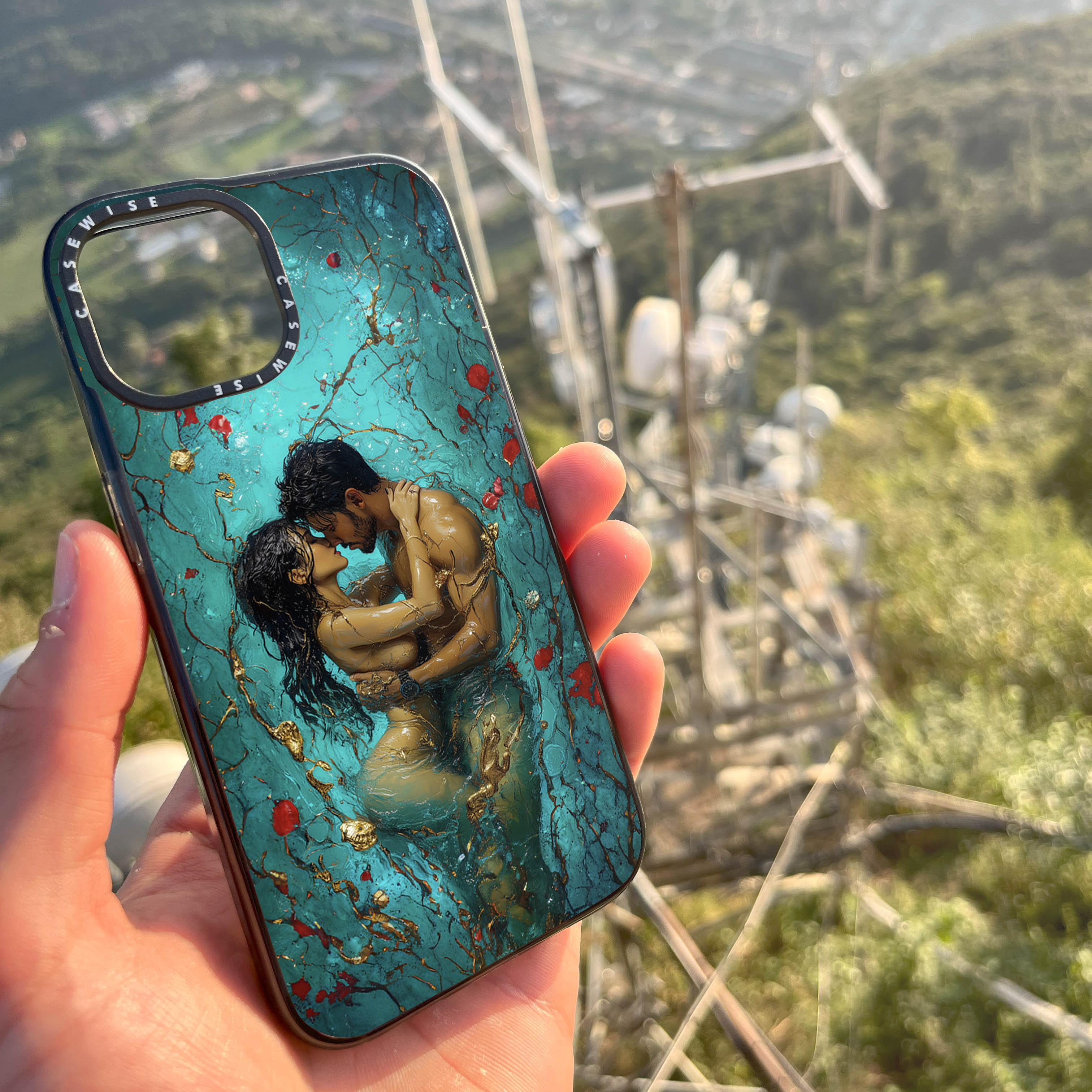 CASEWISE CASEWISE