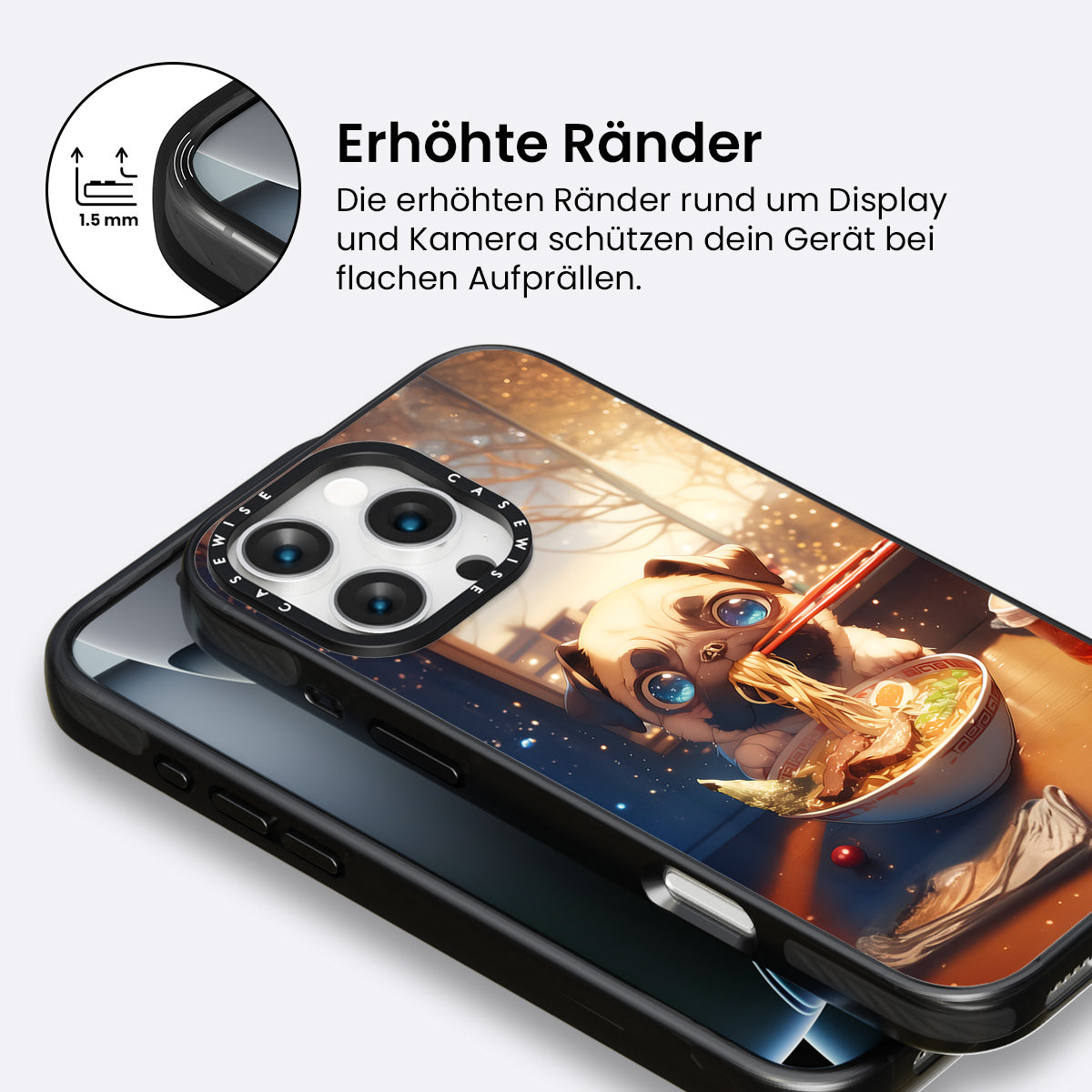 1.5 mm

Erhöhte Ränder

Die erhöhten Ränder rund um Display und Kamera schützen dein Gerät bei flachen Aufprällen.

CASEWISE CASEWISE