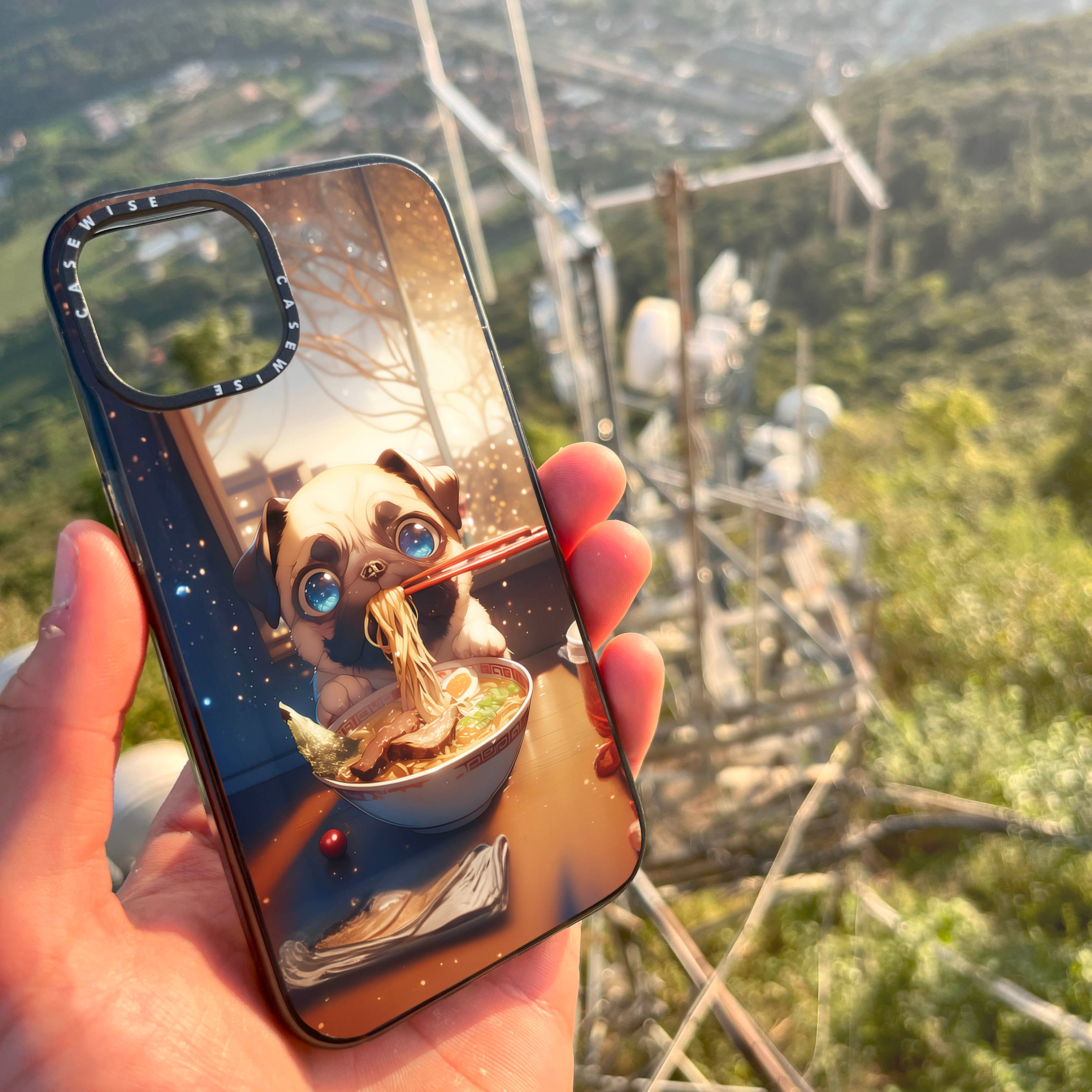 CASEWISE CASEWISE