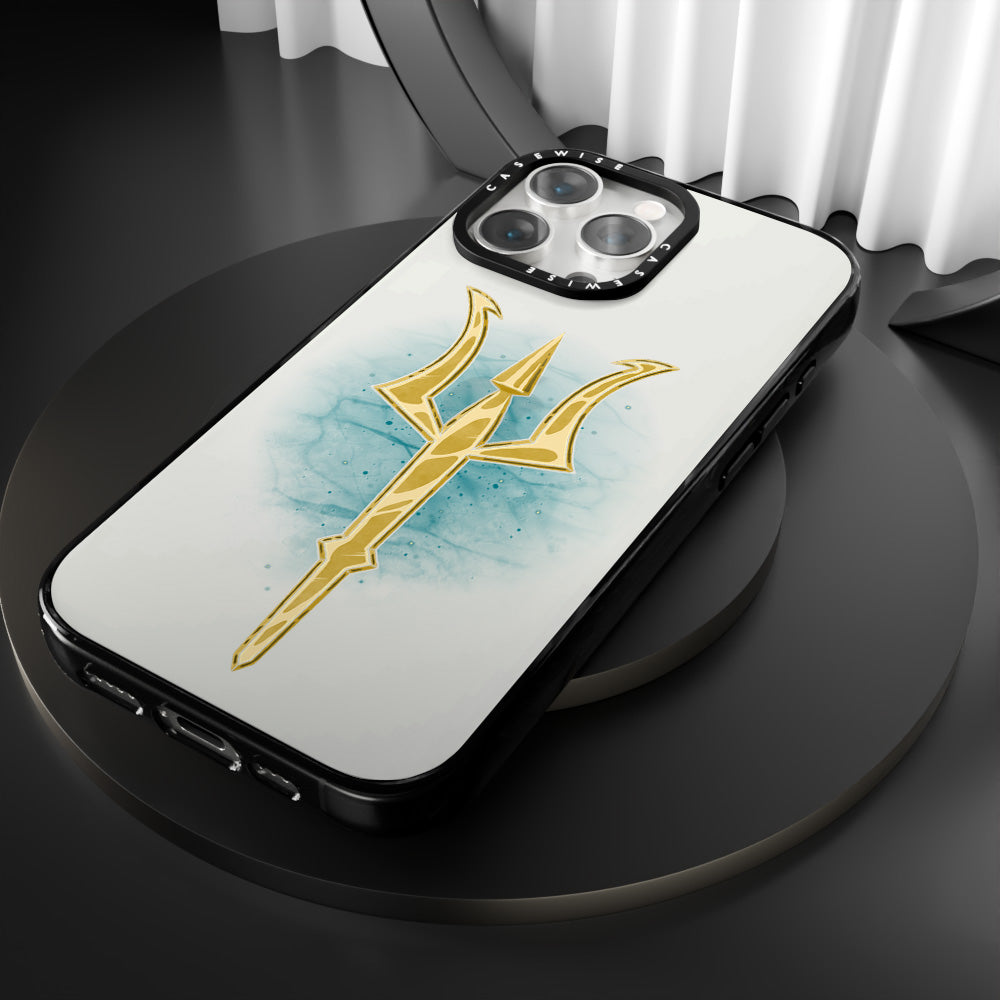 CASEWISE
CASEWISE