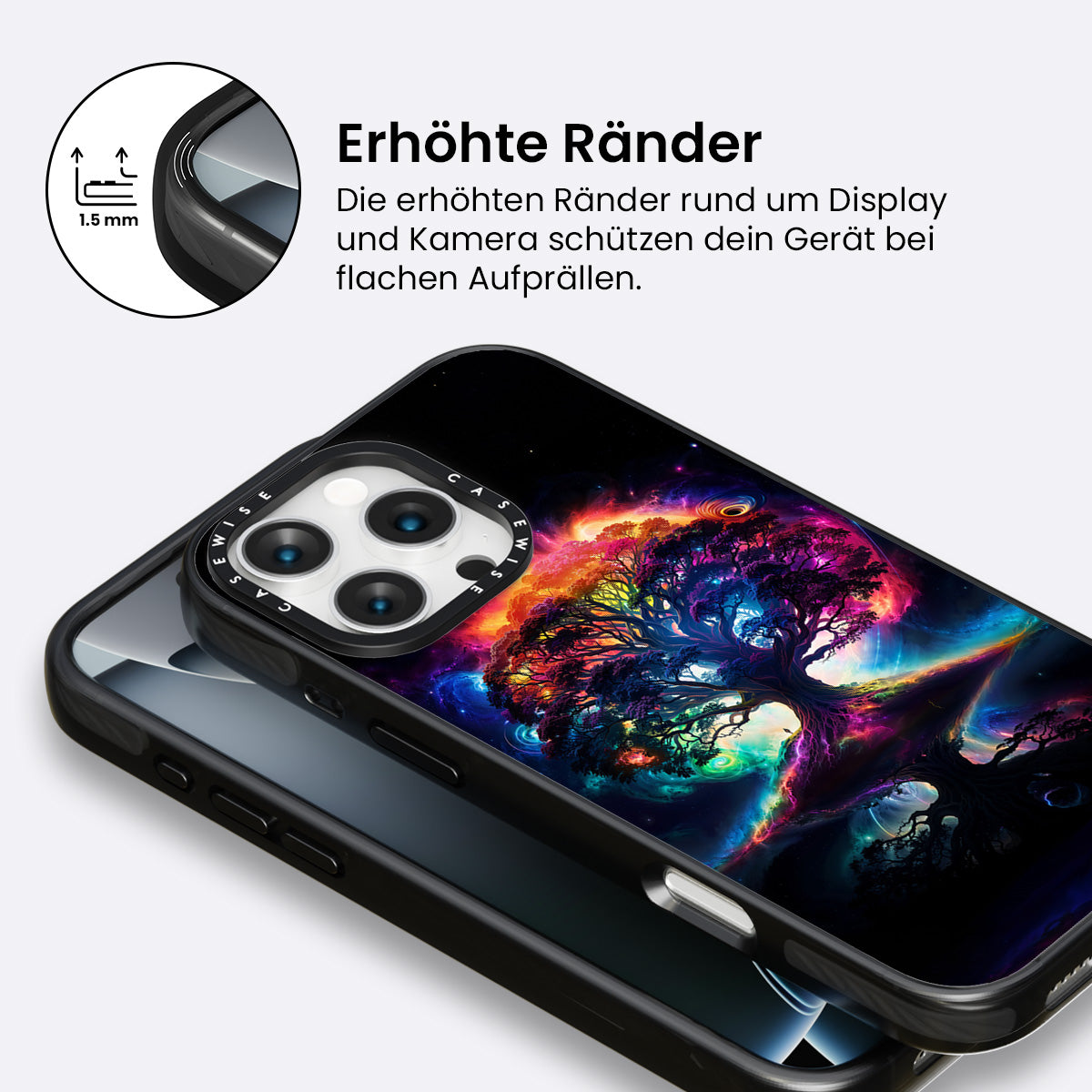 1.5 mm

Erhöhte Ränder

Die erhöhten Ränder rund um Display und Kamera schützen dein Gerät bei flachen Aufprällen.

CASEWISE CASEWISE