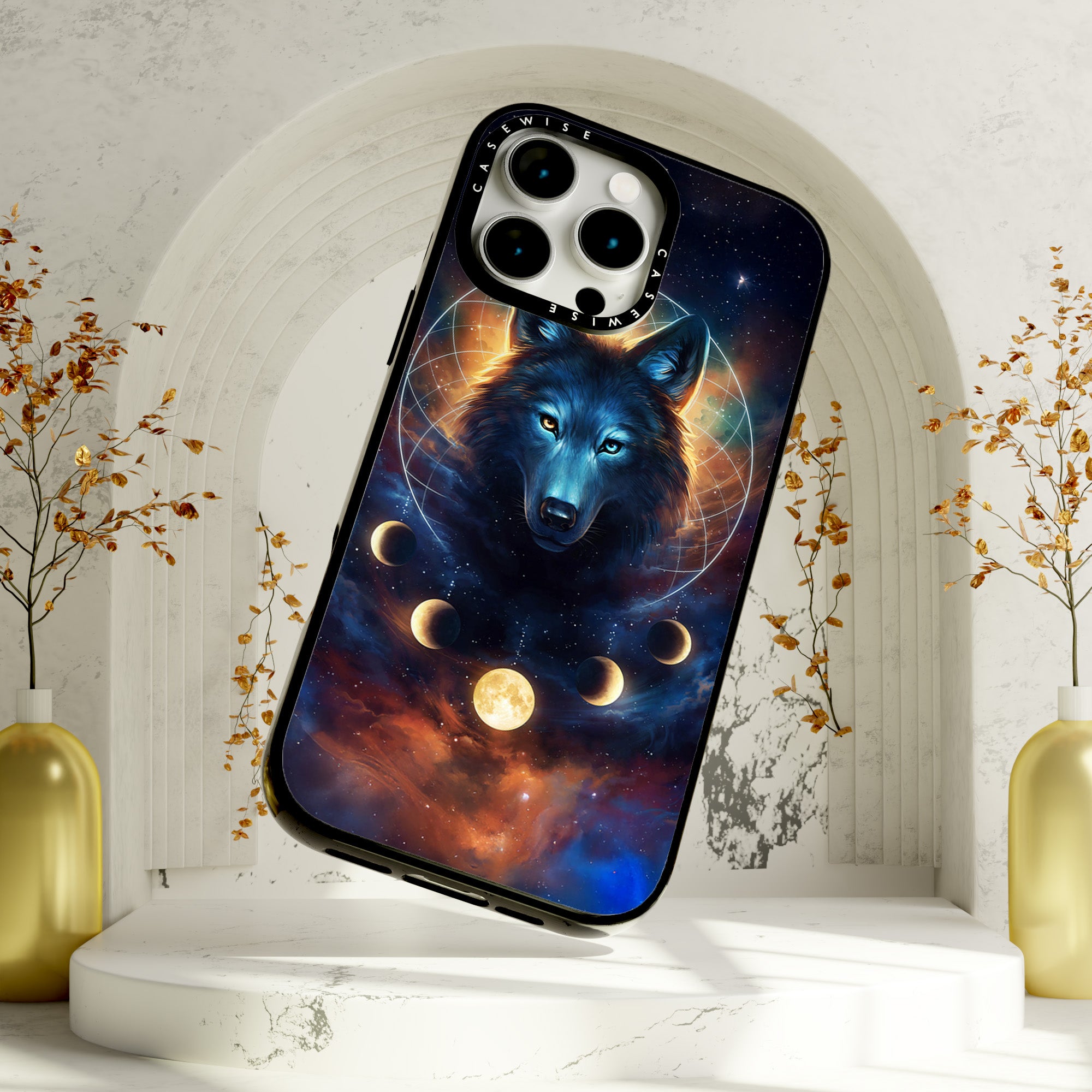 CASEWISE
CASEWISE