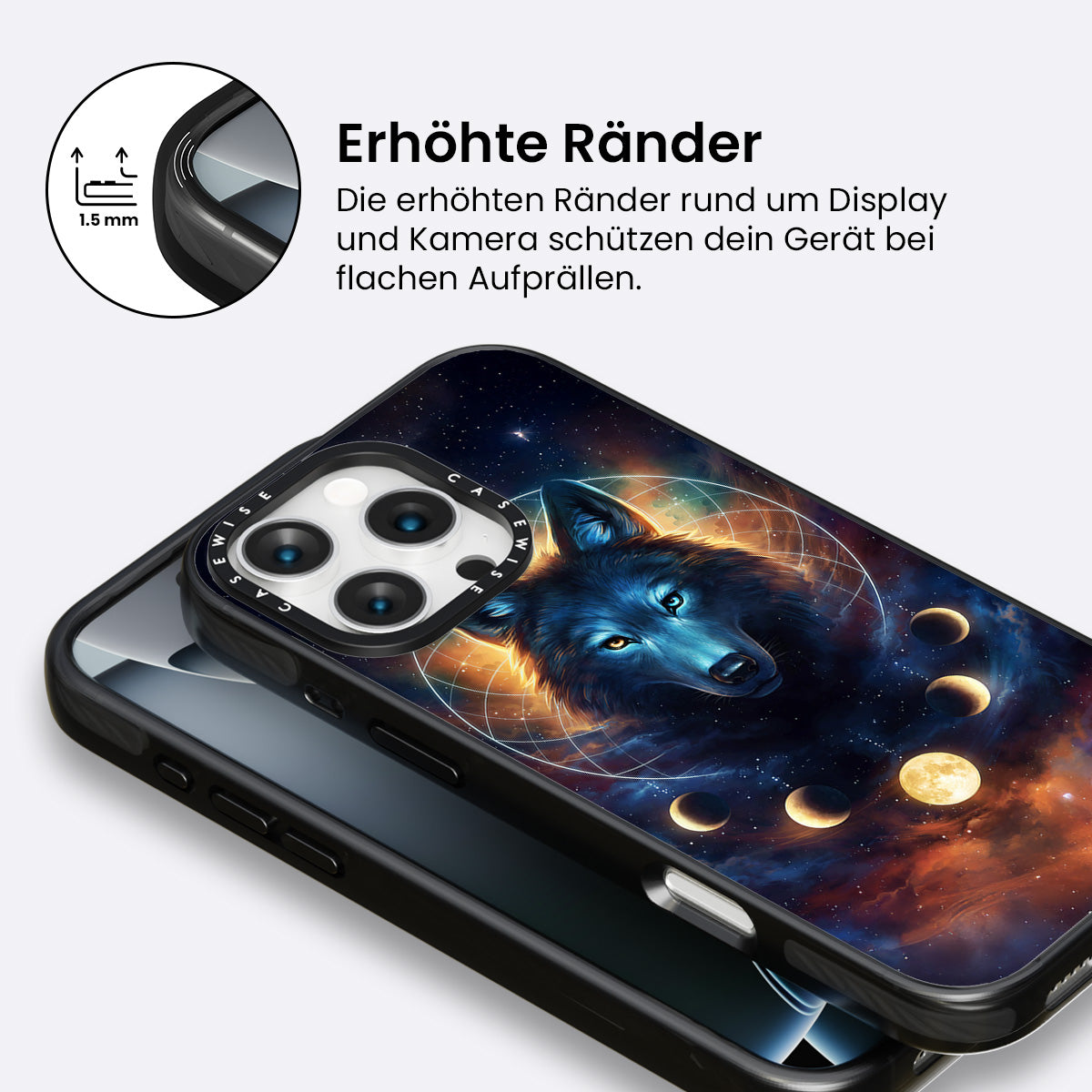 1.5 mm

Erhöhte Ränder

Die erhöhten Ränder rund um Display und Kamera schützen dein Gerät bei flachen Aufprällen.

CASEWISE CASEWISE