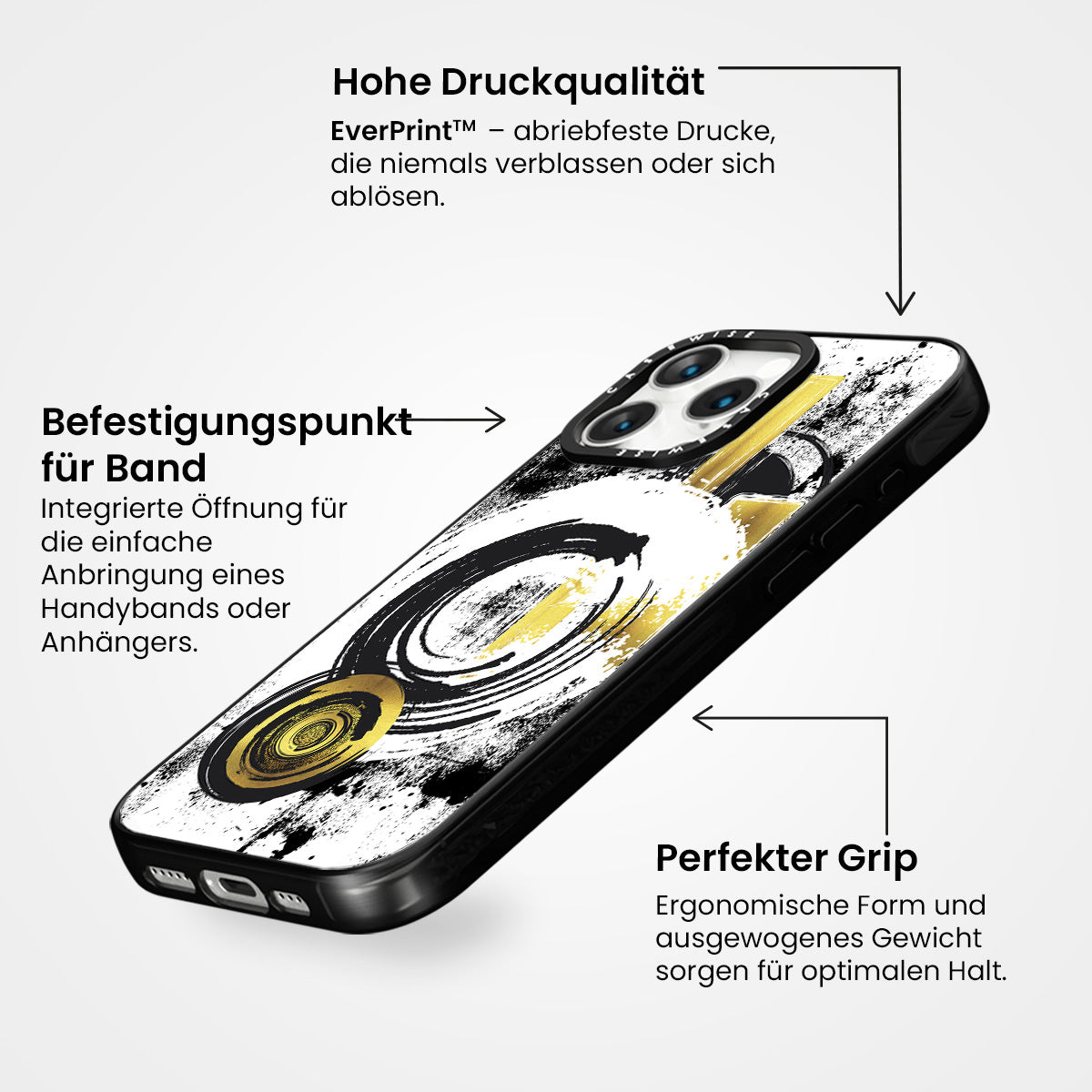 Hohe Druckqualität

EverPrint™ – abriebfeste Drucke, die niemals verblassen oder sich ablösen.

Befestigungspunkt für Band

Integrierte Öffnung für die einfache Anbringung eines Handybands oder Anhängers.

CASEWISE

CASEWISE

Perfekter Grip

Ergonomische Form und ausgewogenes Gewicht sorgen für optimalen Halt.