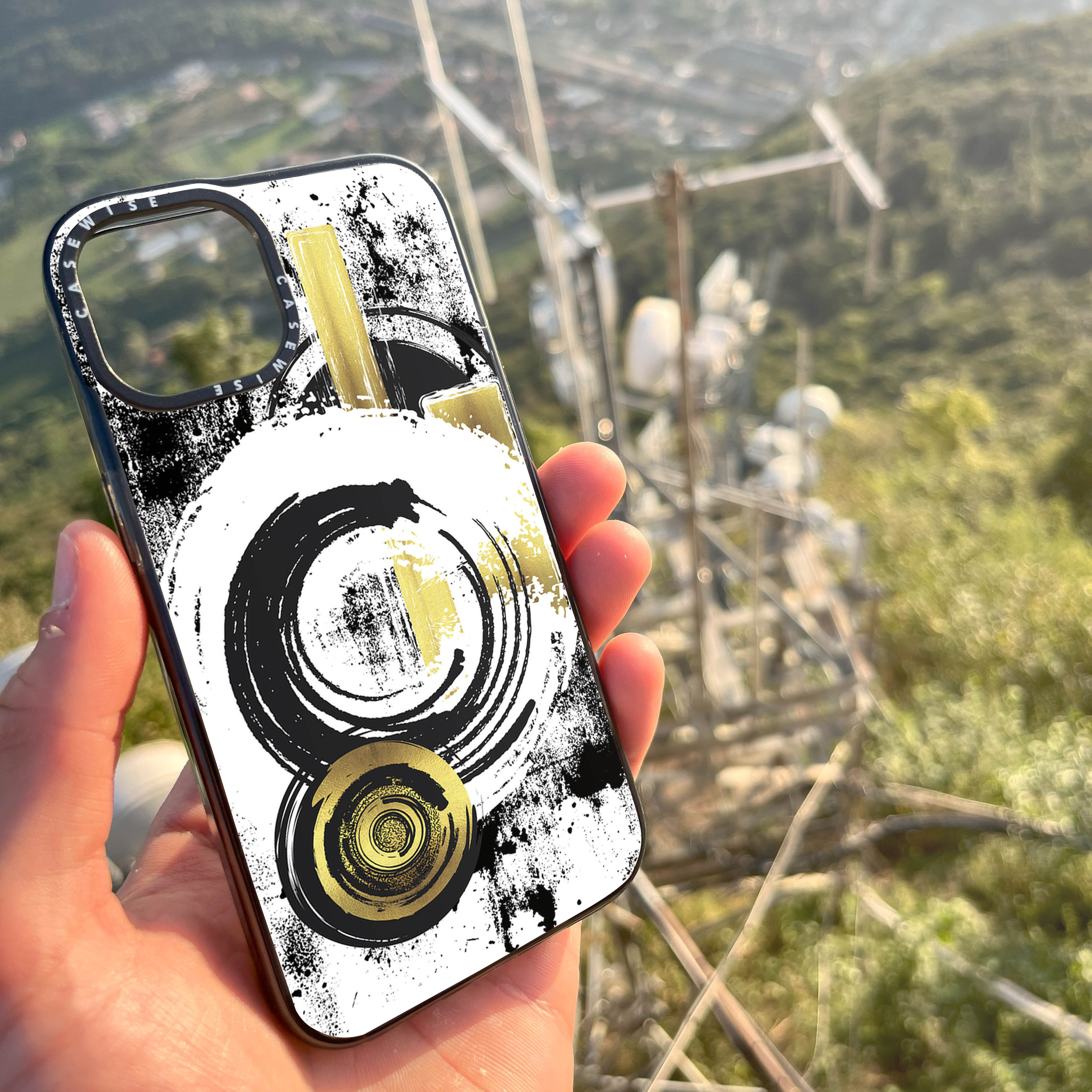 CASEWISE CASEWISE