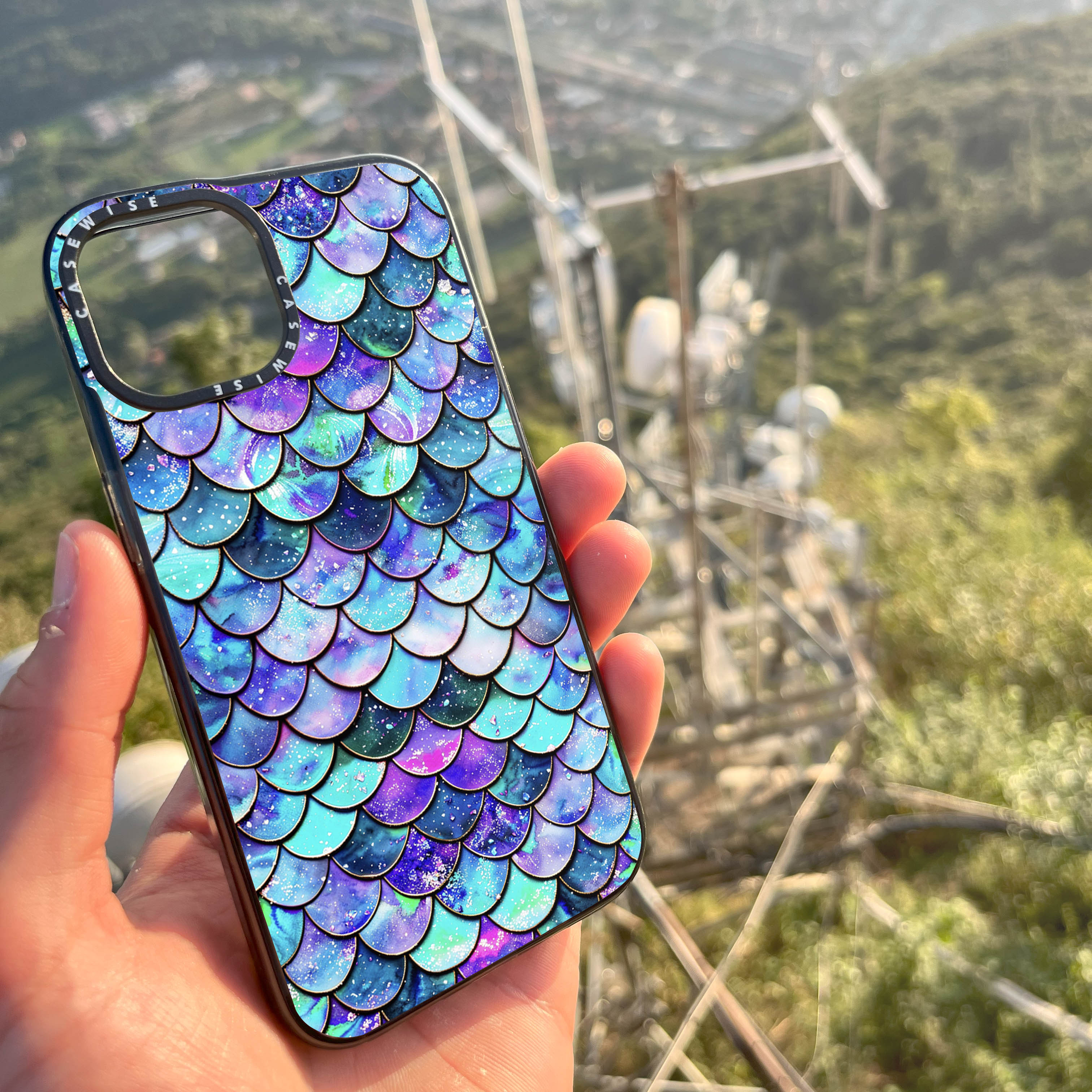 CASEWISE
CASEWISE