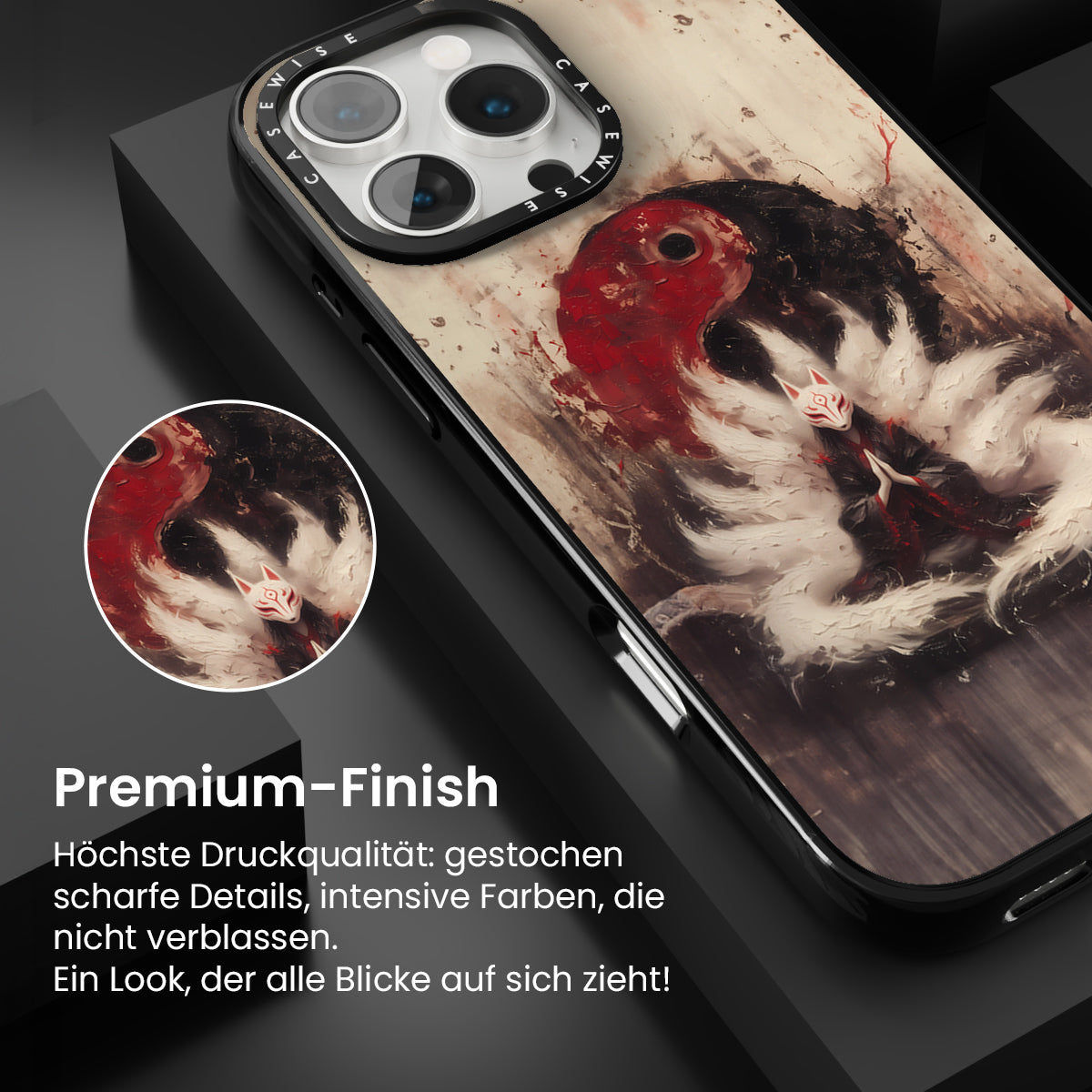 CASEWISE CASEWISE

Premium-Finish

Höchste Druckqualität: gestochen scharfe Details, intensive Farben, die nicht verblassen.
Ein Look, der alle Blicke auf sich zieht!