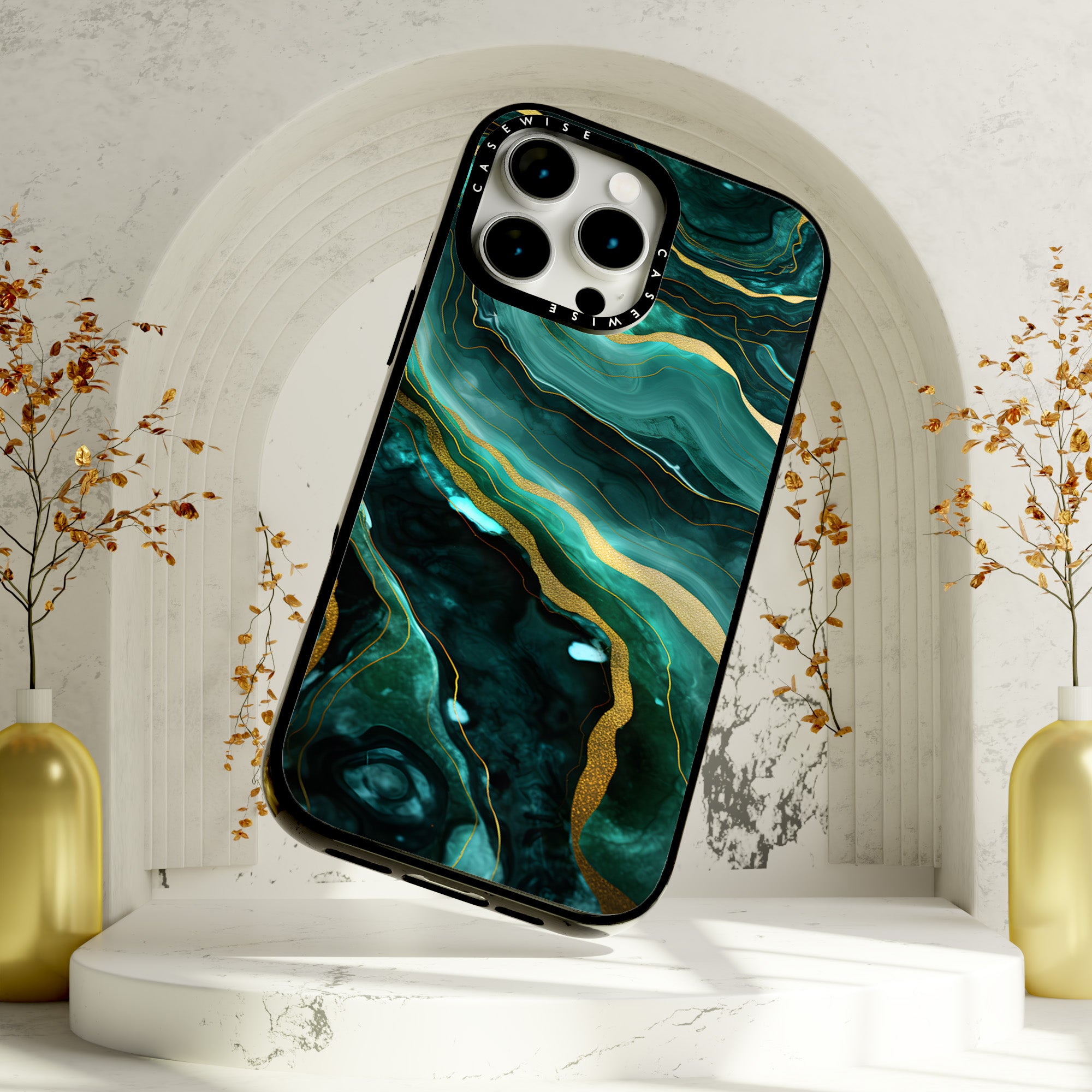 CASEWISE CASEWISE