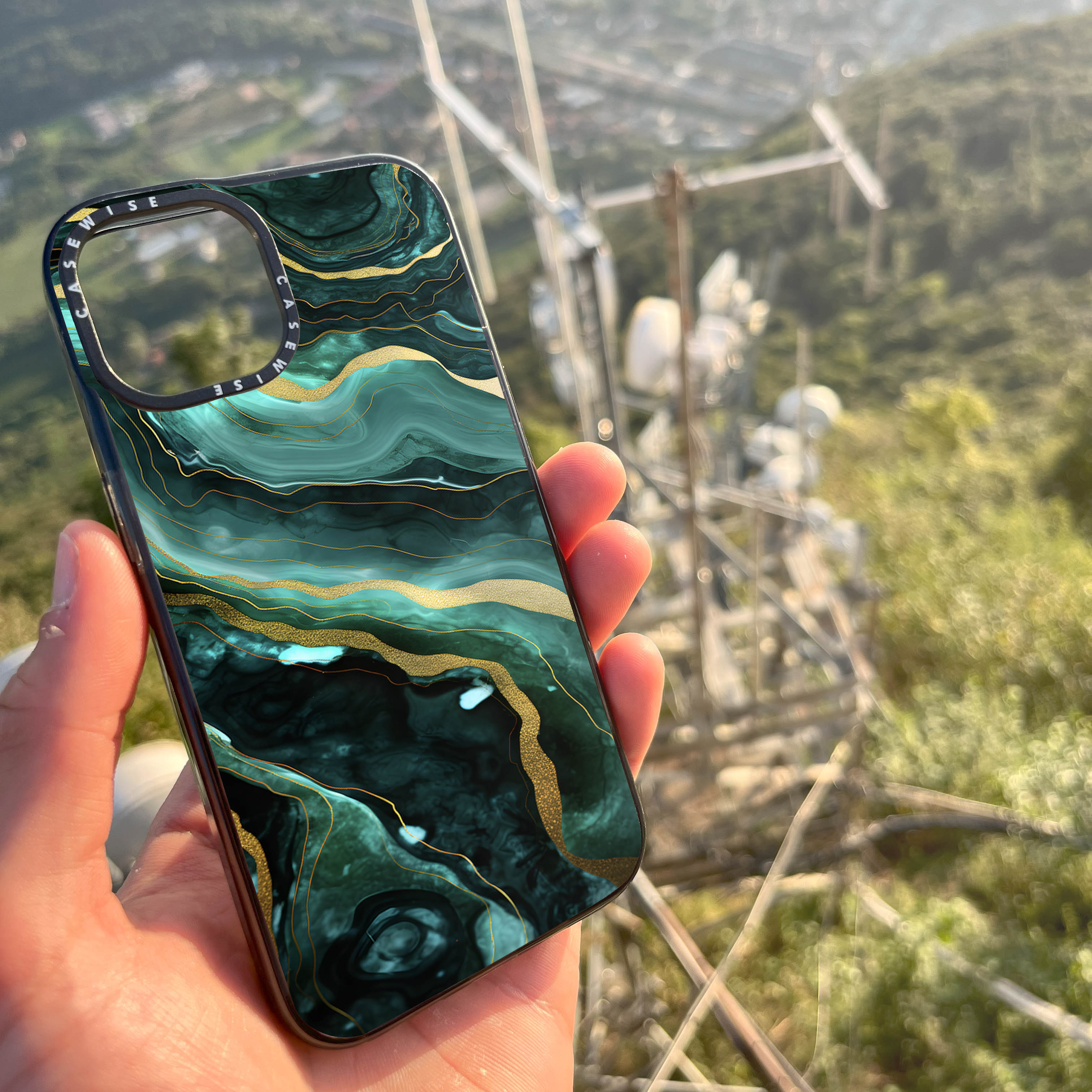 CASEWISE CASEWISE