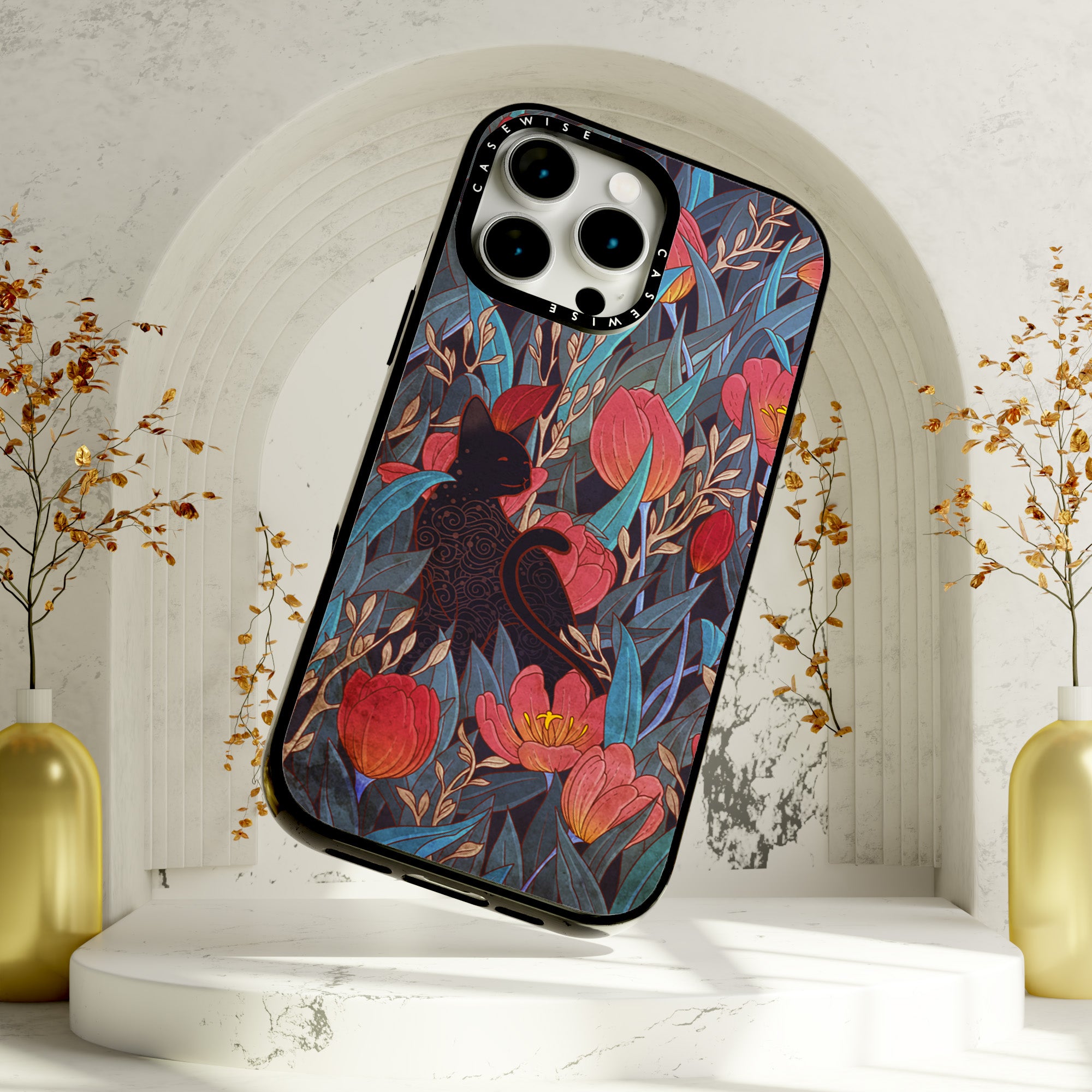 CASEWISE
CASEWISE