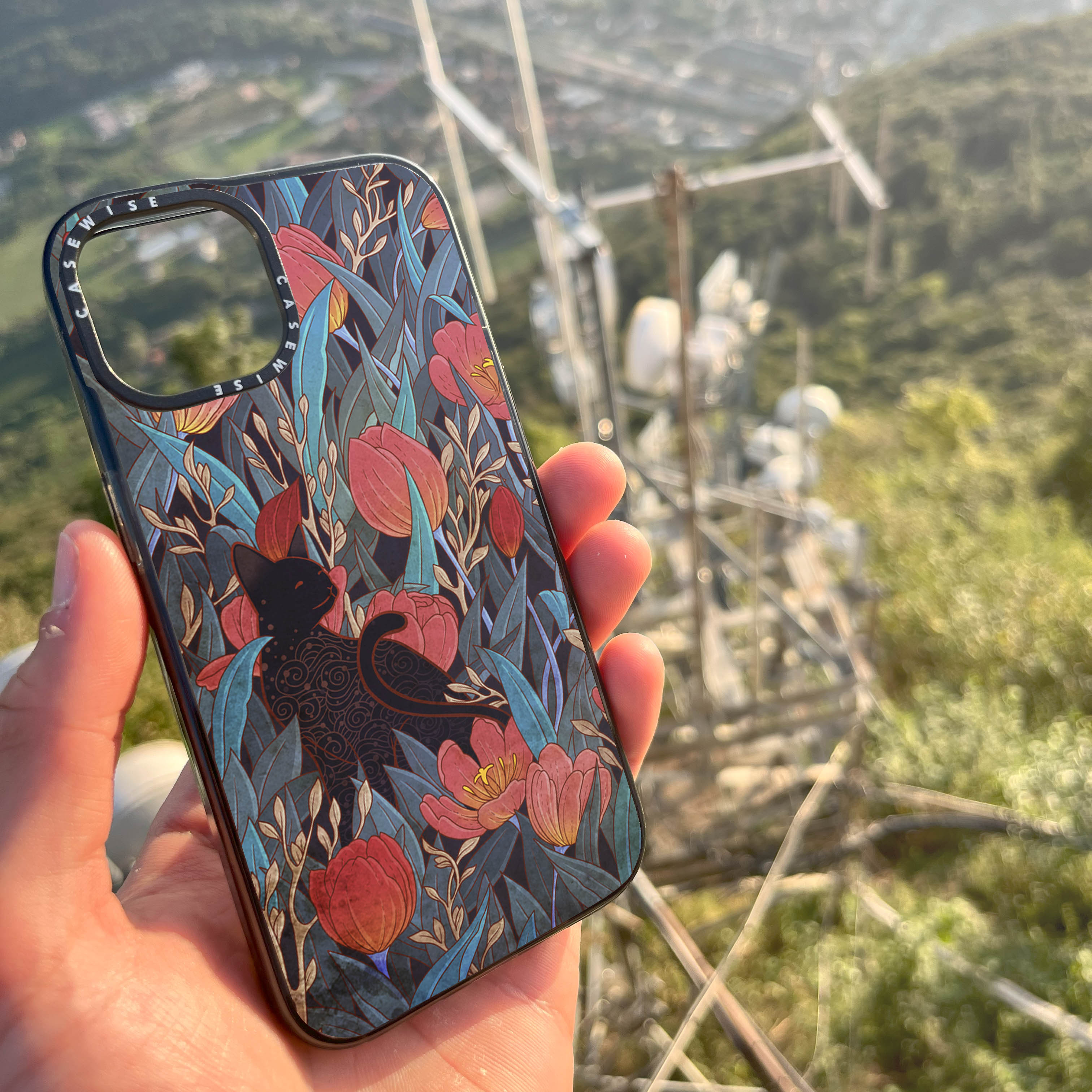 CASEWISE CASEWISE