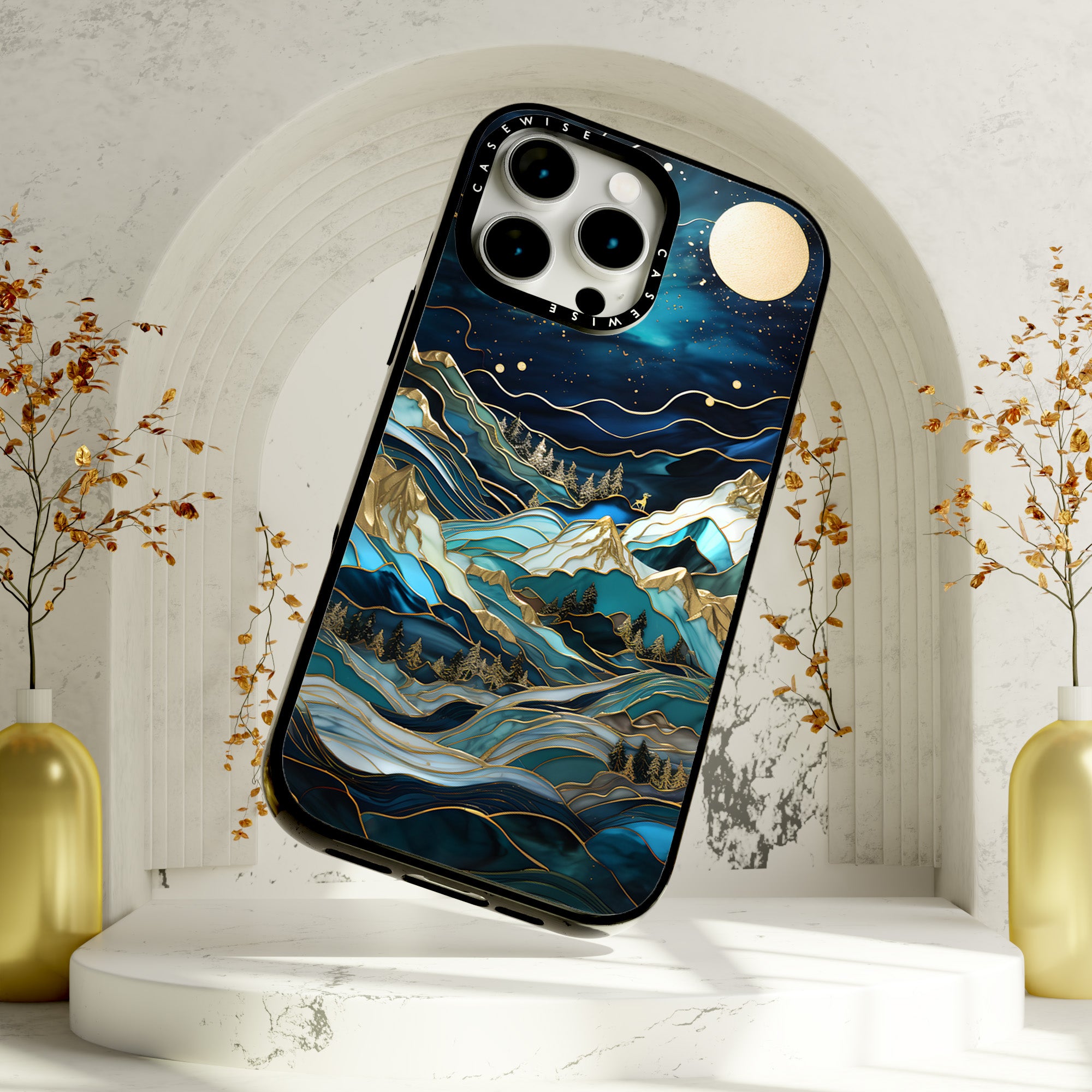 CASEWISE
CASEWISE