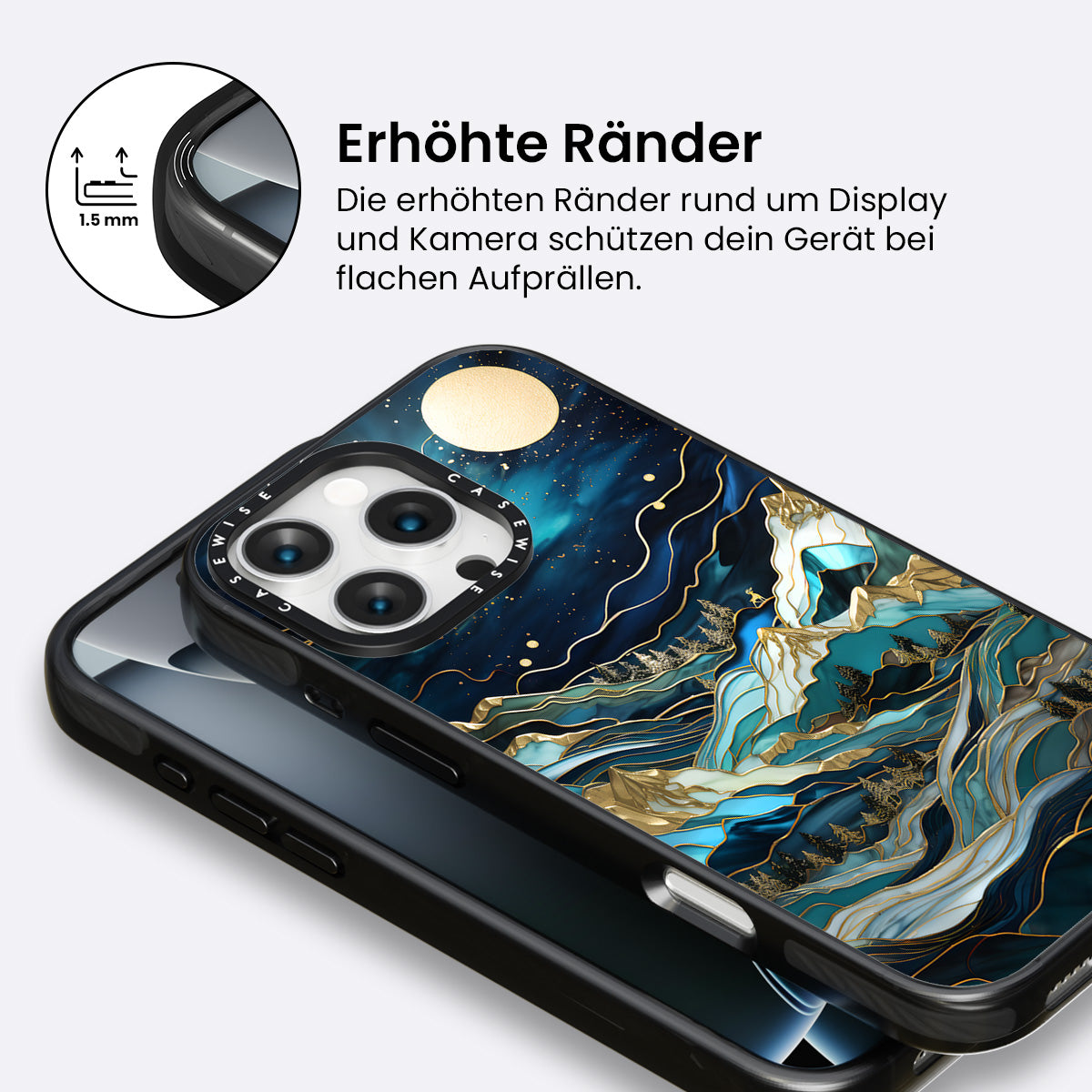 1.5 mm

Erhöhte Ränder

Die erhöhten Ränder rund um Display und Kamera schützen dein Gerät bei flachen Aufprällen.

CASEWISE CASEWISE