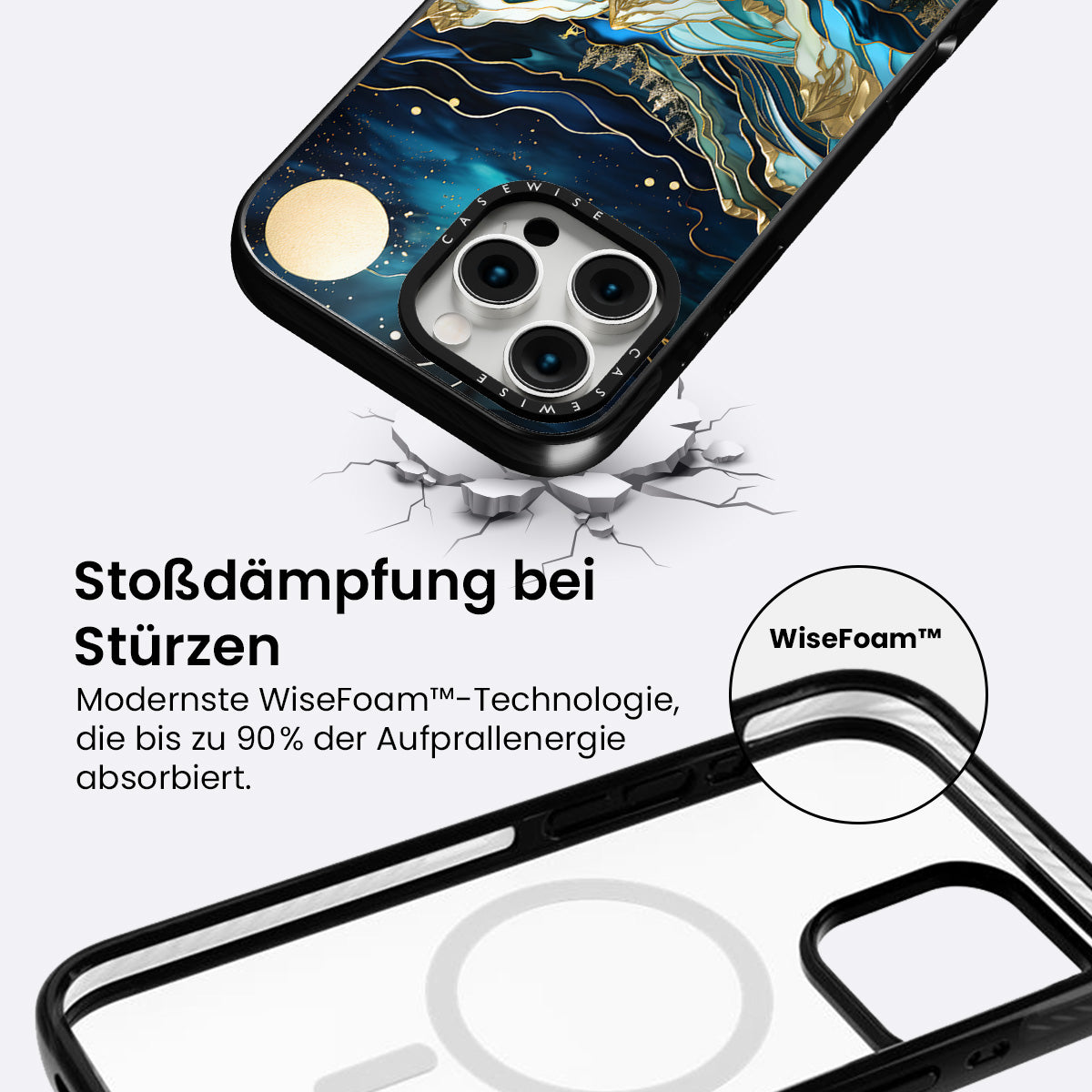 CASEWISE

CASEWISE

Stoßdämpfung bei Stürzen

Modernste WiseFoam™-Technologie, die bis zu 90% der Aufprallenergie absorbiert.

WiseFoam™